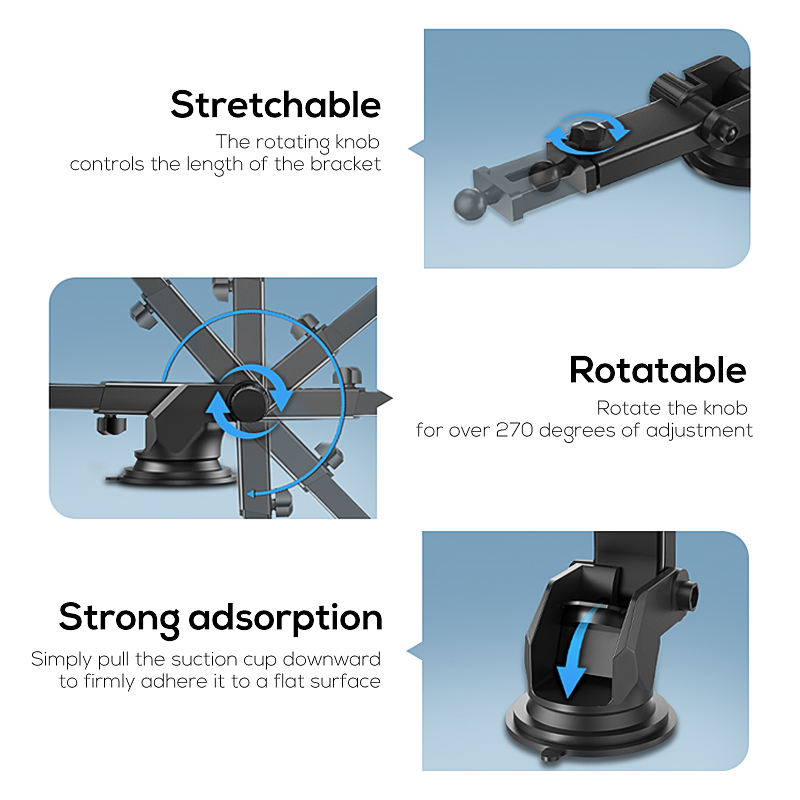 Stretchable
The rotating knob controls the length of the bracket

Rotatable
Rotate the knob for over 270 degrees of adjustment

Strong adsorption
Simply pull the suction cup downward to firmly adhere it to a flat surface