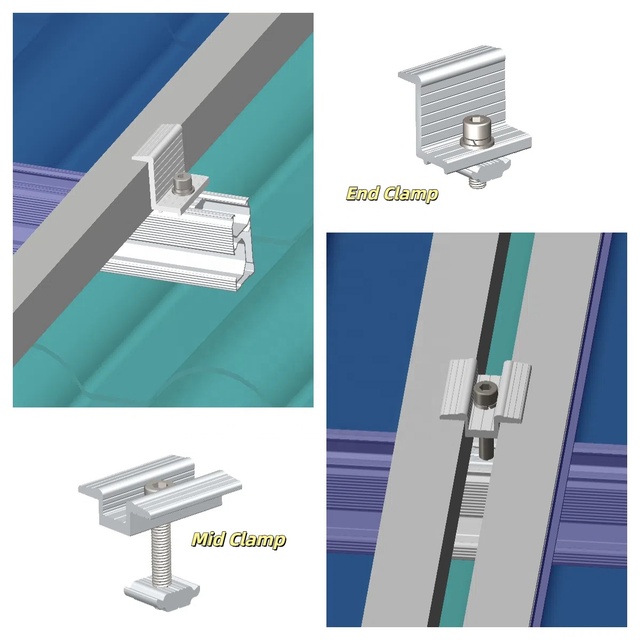 End Clamp

Mid Clamp