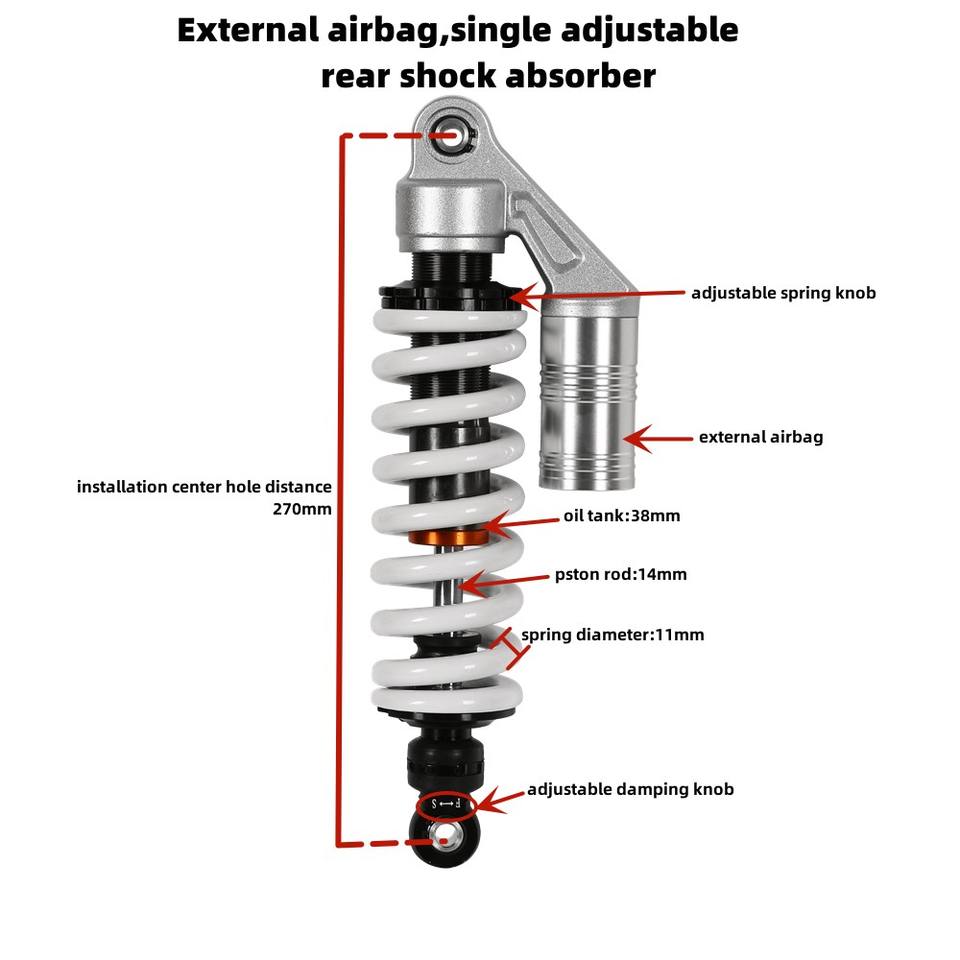 External airbag,single adjustable rear shock absorber

adjustable spring knob

external airbag

installation center hole distance 270mm

oil tank:38mm

pston rod:14mm

spring diameter:11mm

adjustable damping knob

S ⟷ F