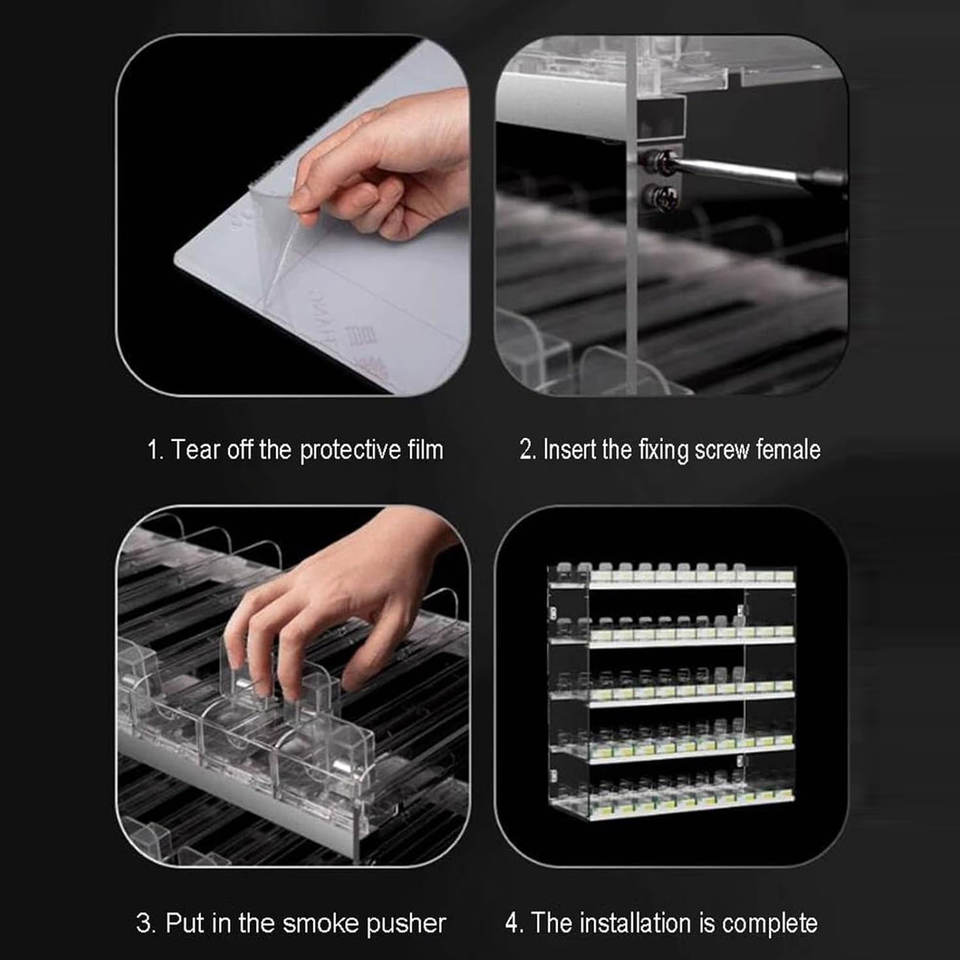 1. Tear off the protective film

2. Insert the fixing screw female

3. Put in the smoke pusher

4. The installation is complete