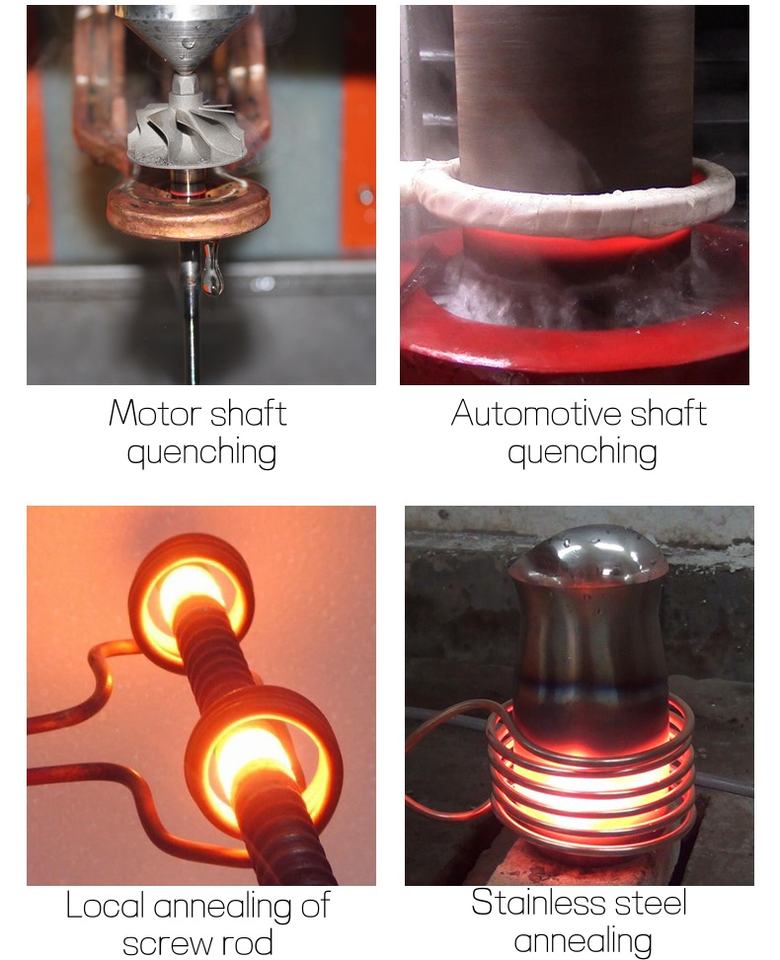 Motor shaft quenching

Automotive shaft quenching

Local annealing of screw rod

Stainless steel annealing