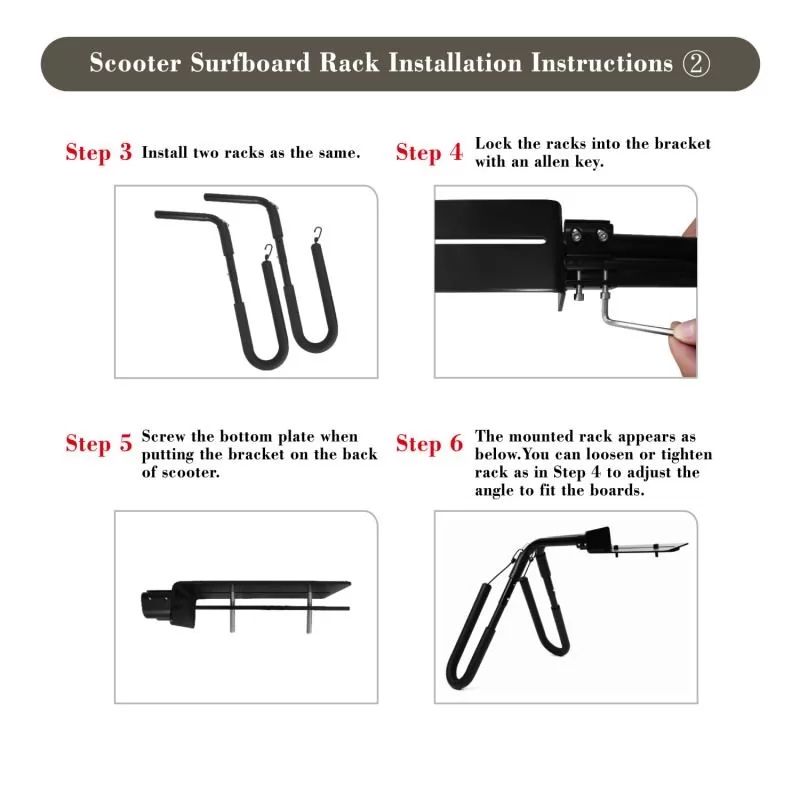 Scooter Surfboard Rack Installation Instructions ②

Step 3 Install two racks as the same.

Step 4 Lock the racks into the bracket with an allen key.

Step 5 Screw the bottom plate when putting the bracket on the back of scooter.

Step 6 The mounted rack appears as below.You can loosen or tighten rack as in Step 4 to adjust the angle to fit the boards.