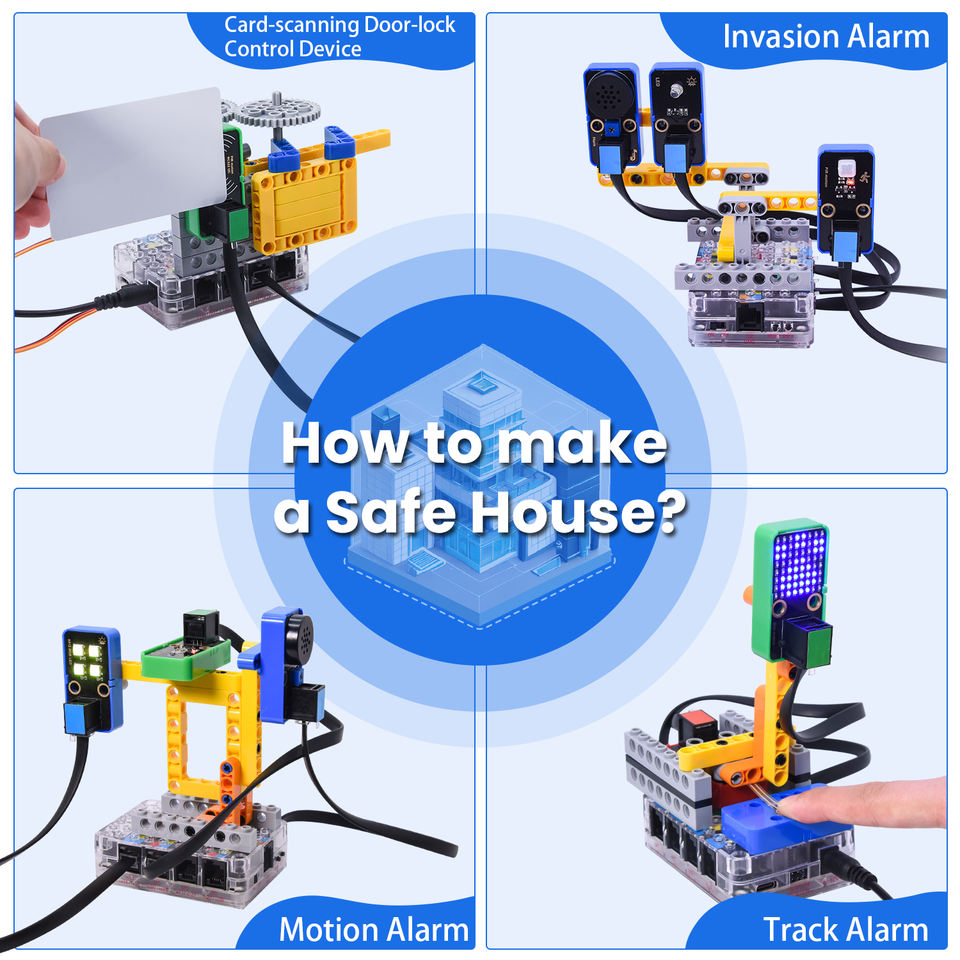 Card-scanning Door-lock Control Device

Invasion Alarm

How to make a Safe House?

Motion Alarm

Track Alarm