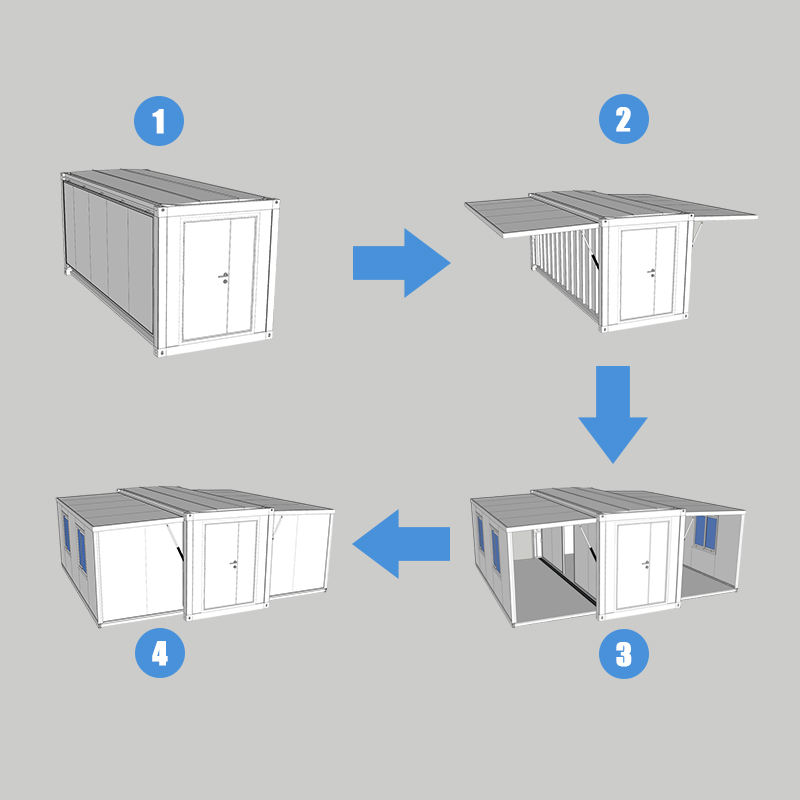 1

2

4

3