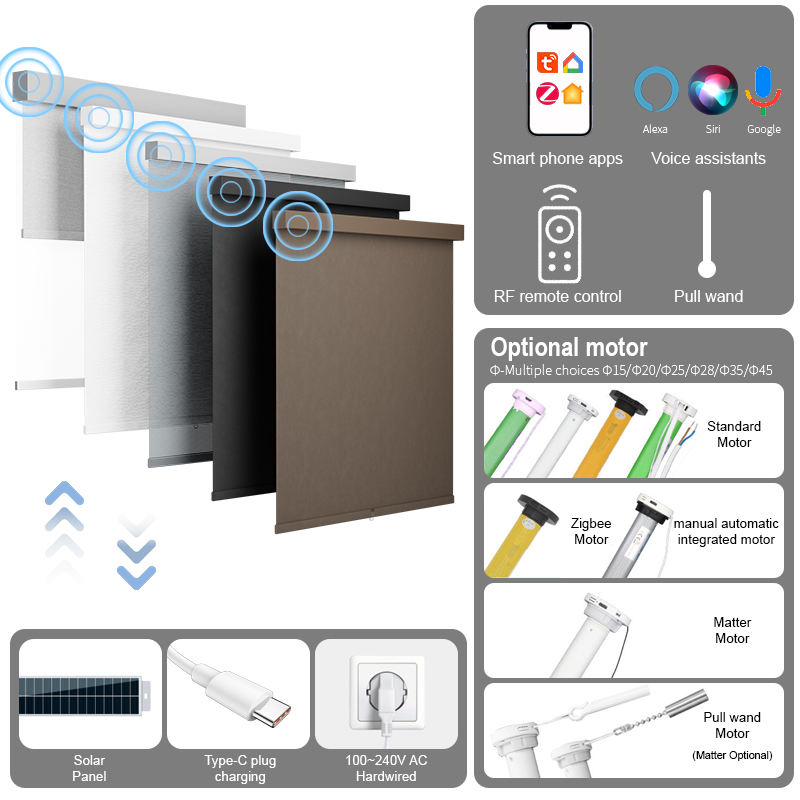 Alexa Siri Google

Smart phone apps Voice assistants

RF remote control Pull wand

Optional motor

Φ-Multiple choices Φ15/Φ20/Φ25/Φ28/Φ35/Φ45

Standard Motor

Zigbee Motor

manual automatic integrated motor

Matter Motor

Pull wand Motor (Matter Optional)

Solar Panel

Type-C plug charging

100~240V AC Hardwired