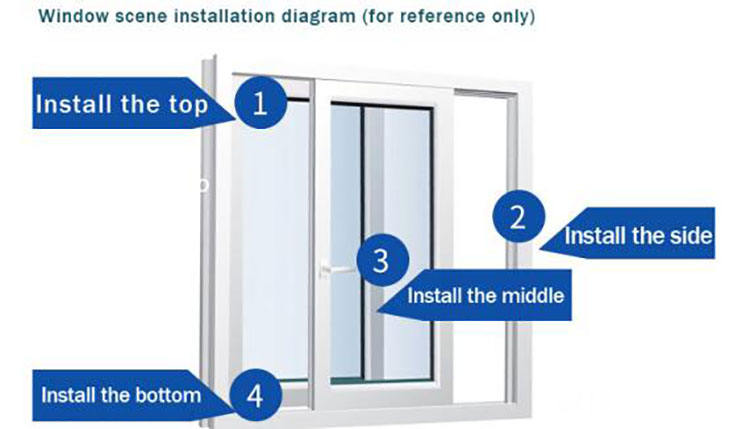 Window scene installation diagram (for reference only)

Install the top 1

2 Install the side

3 Install the middle

Install the bottom 4