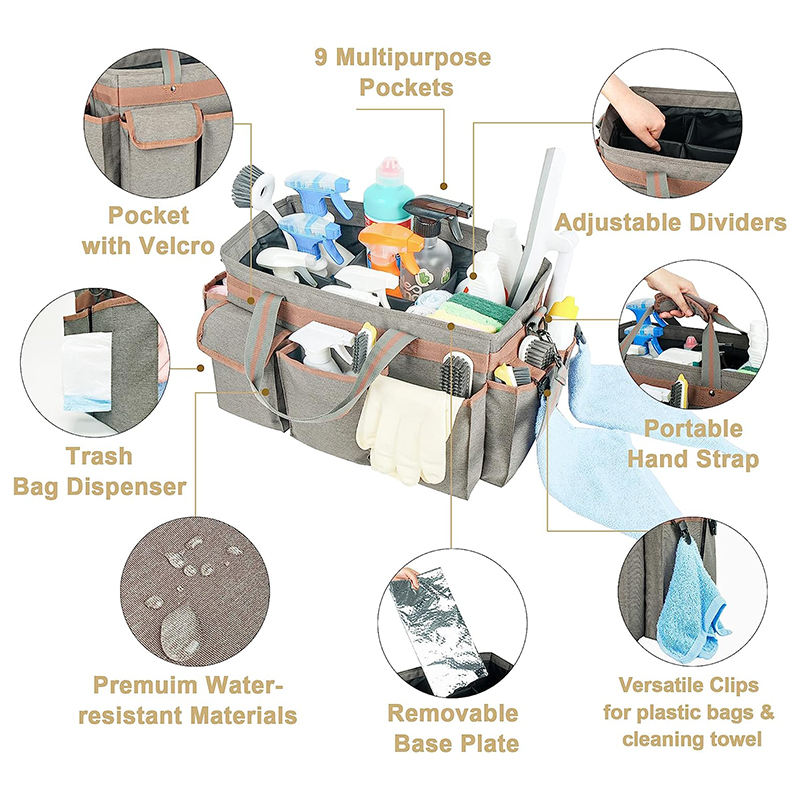 9 Multipurpose Pockets

Pocket with Velcro

Adjustable Dividers

Trash Bag Dispenser

Portable Hand Strap

Premuim Water-resistant Materials

Removable Base Plate

Versatile Clips for plastic bags & cleaning towel