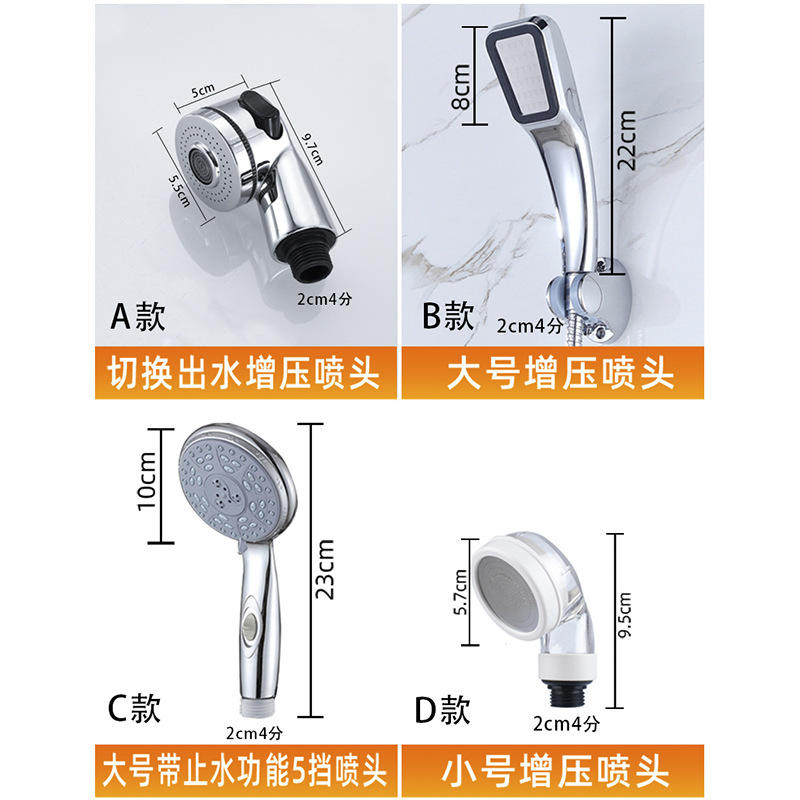 5cm
9.7cm
5.5cm
2cm4分
A款
切换出水增压喷头

8cm
22cm
B款
2cm4分
大号增压喷头

10cm
23cm
C款
2cm4分
大号带止水功能5挡喷头

5.7cm
9.5cm
D款
2cm4分
小号增压喷头