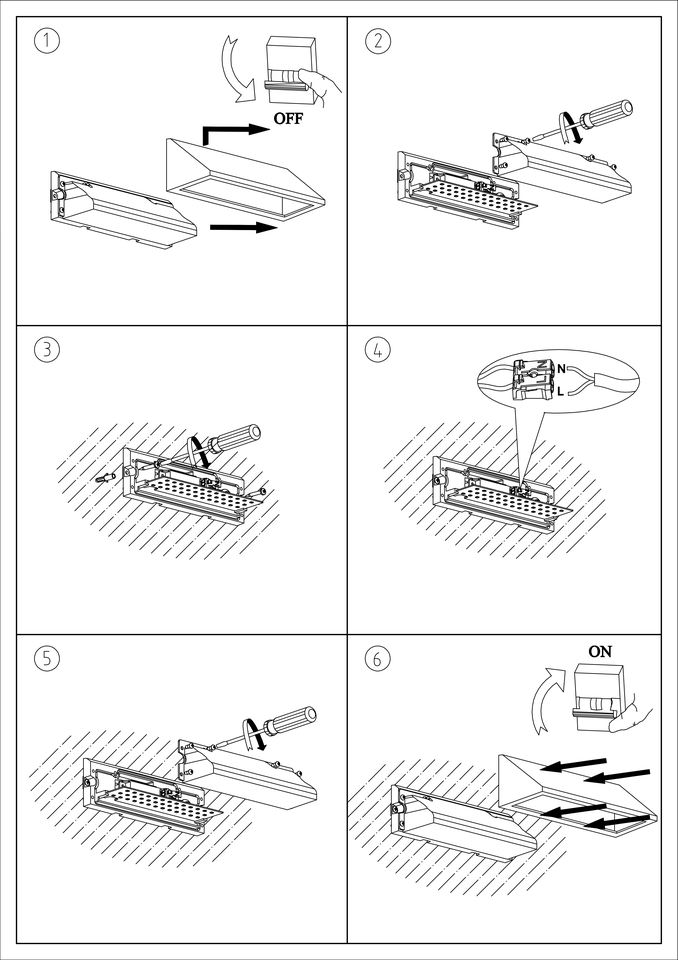 1

OFF

2

3

4

N

L

5

6

ON