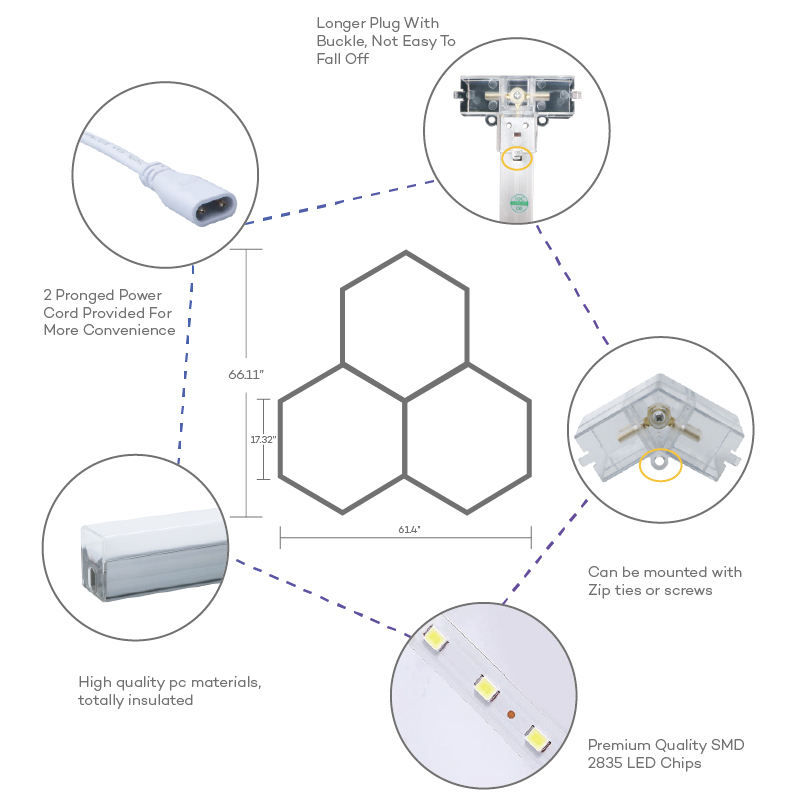 Longer Plug With Buckle, Not Easy To Fall Off

2 Pronged Power Cord Provided For More Convenience

66.11"

17.32"

61.4"

Can be mounted with Zip ties or screws

High quality pc materials, totally insulated

Premium Quality SMD 2835 LED Chips