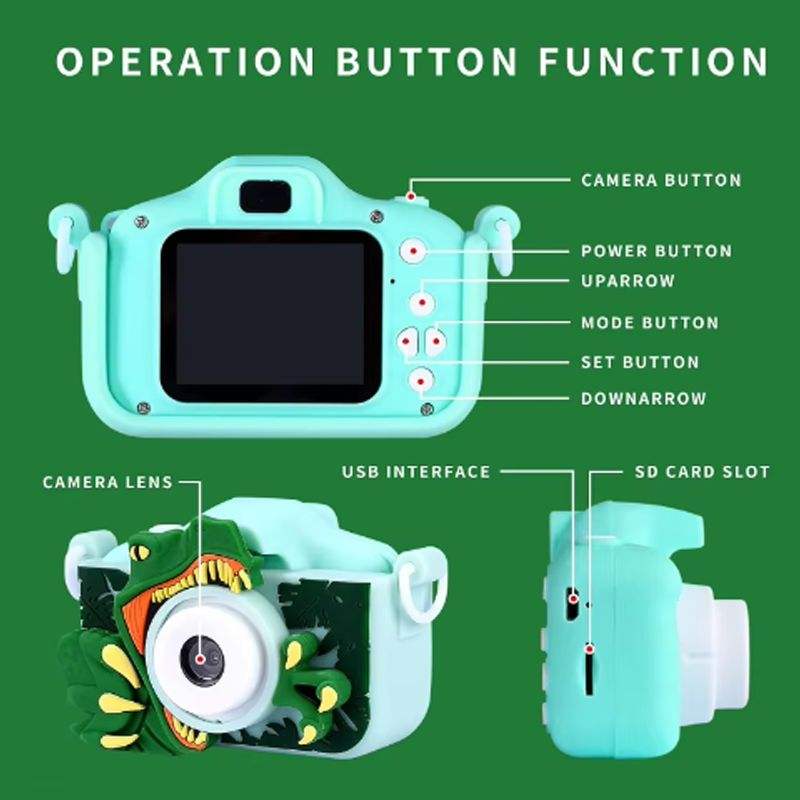 OPERATION BUTTON FUNCTION

CAMERA BUTTON

POWER BUTTON

UPARROW

MODE BUTTON

SET BUTTON

DOWNARROW

CAMERA LENS

USB INTERFACE

SD CARD SLOT