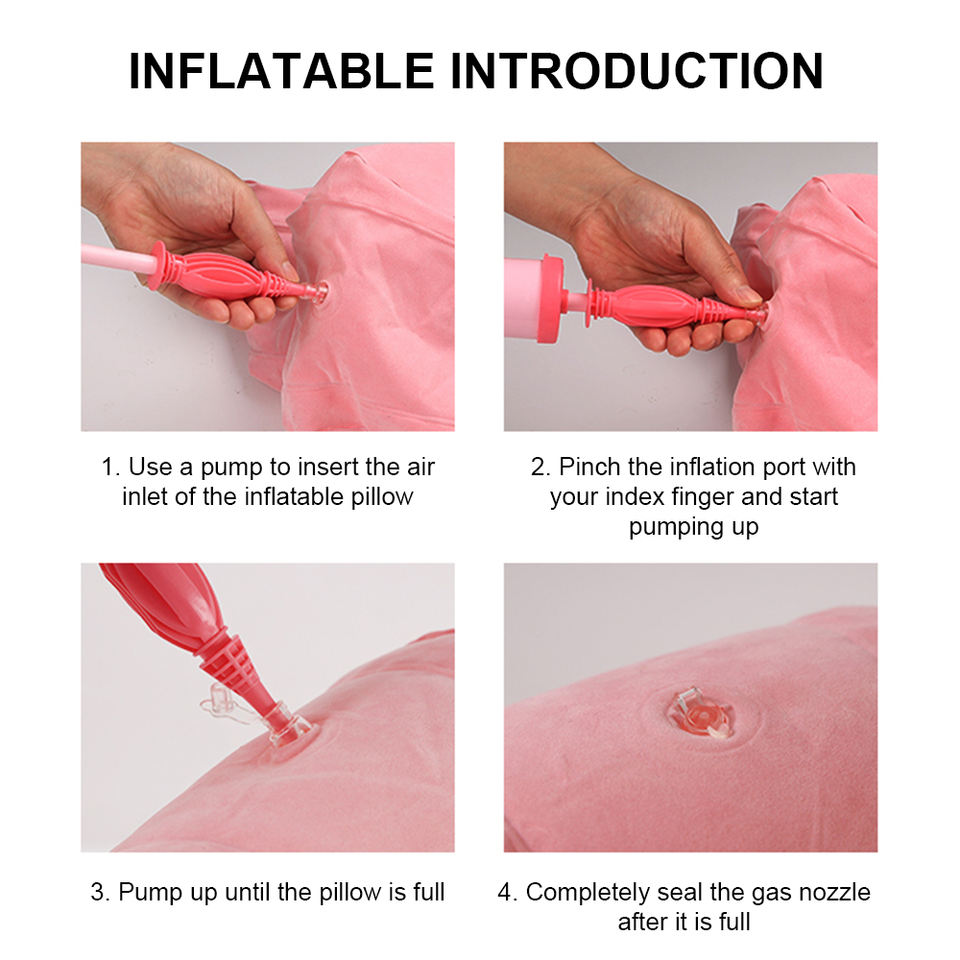 INFLATABLE INTRODUCTION

1. Use a pump to insert the air inlet of the inflatable pillow

2. Pinch the inflation port with your index finger and start pumping up

3. Pump up until the pillow is full

4. Completely seal the gas nozzle after it is full