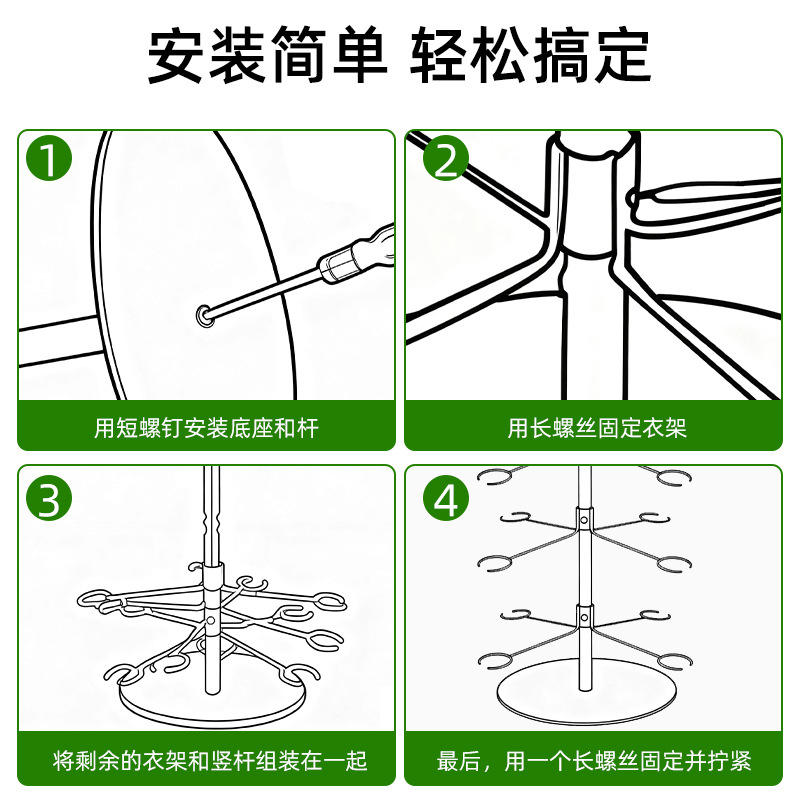 安装简单 轻松搞定

1
用短螺钉安装底座和杆

2
用长螺丝固定衣架

3
将剩余的衣架和竖杆组装在一起

4
最后，用一个长螺丝固定并拧紧