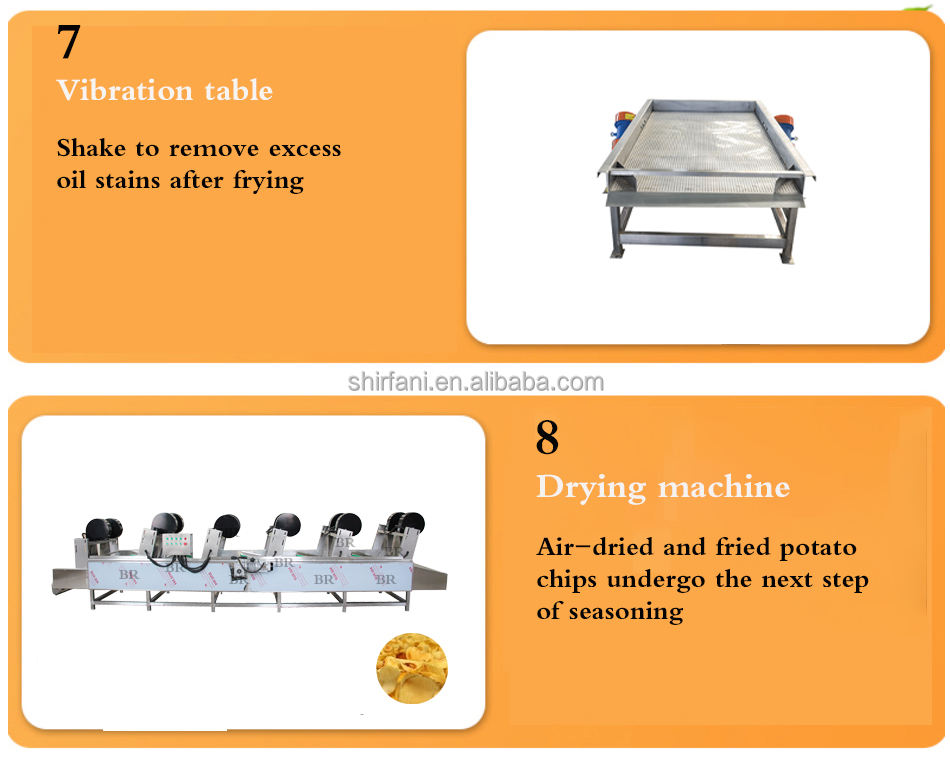 7
Vibration table

Shake to remove excess oil stains after frying

shirfani.en.alibaba.com

BR BR BR BR BR BR

8
Drying machine

Air-dried and fried potato chips undergo the next step of seasoning