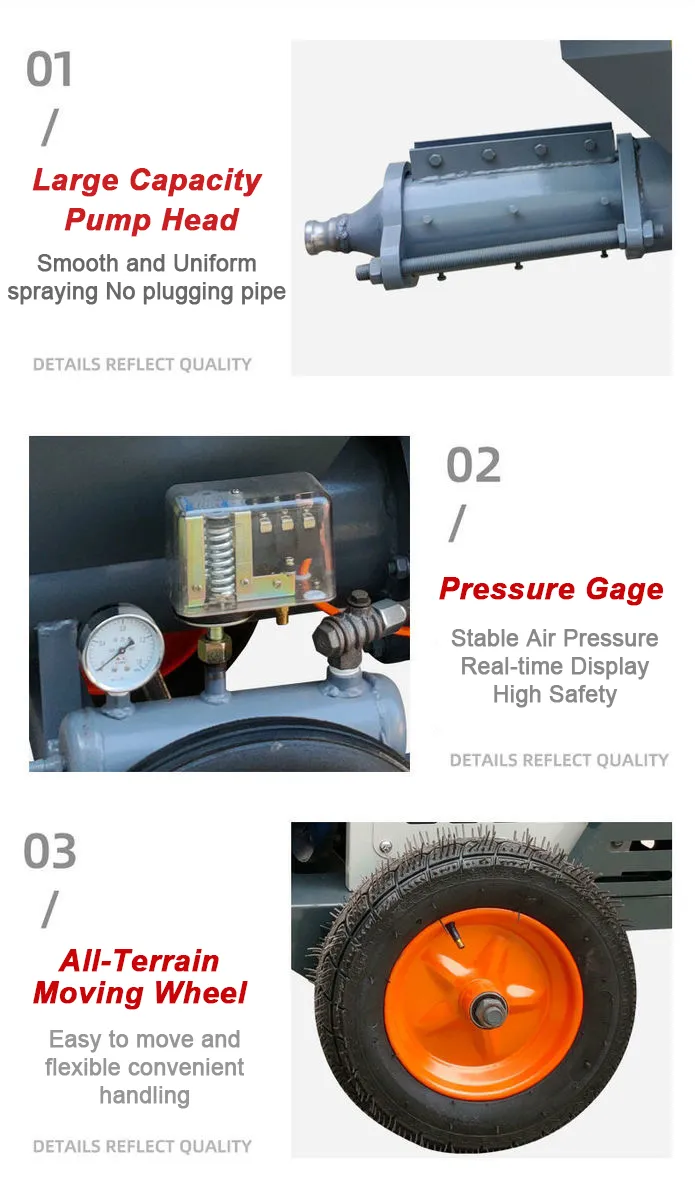 01
/
Large Capacity Pump Head
Smooth and Uniform spraying No plugging pipe

DETAILS REFLECT QUALITY

02
/
Pressure Gage
Stable Air Pressure Real-time Display High Safety

DETAILS REFLECT QUALITY

03
/
All-Terrain Moving Wheel
Easy to move and flexible convenient handling

DETAILS REFLECT QUALITY