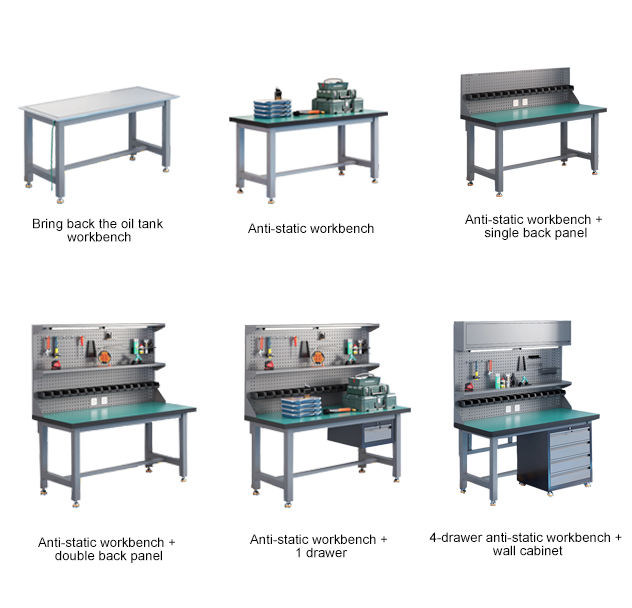 Bring back the oil tank workbench

Anti-static workbench

Anti-static workbench + single back panel

Anti-static workbench + double back panel

Anti-static workbench + 1 drawer

4-drawer anti-static workbench + wall cabinet