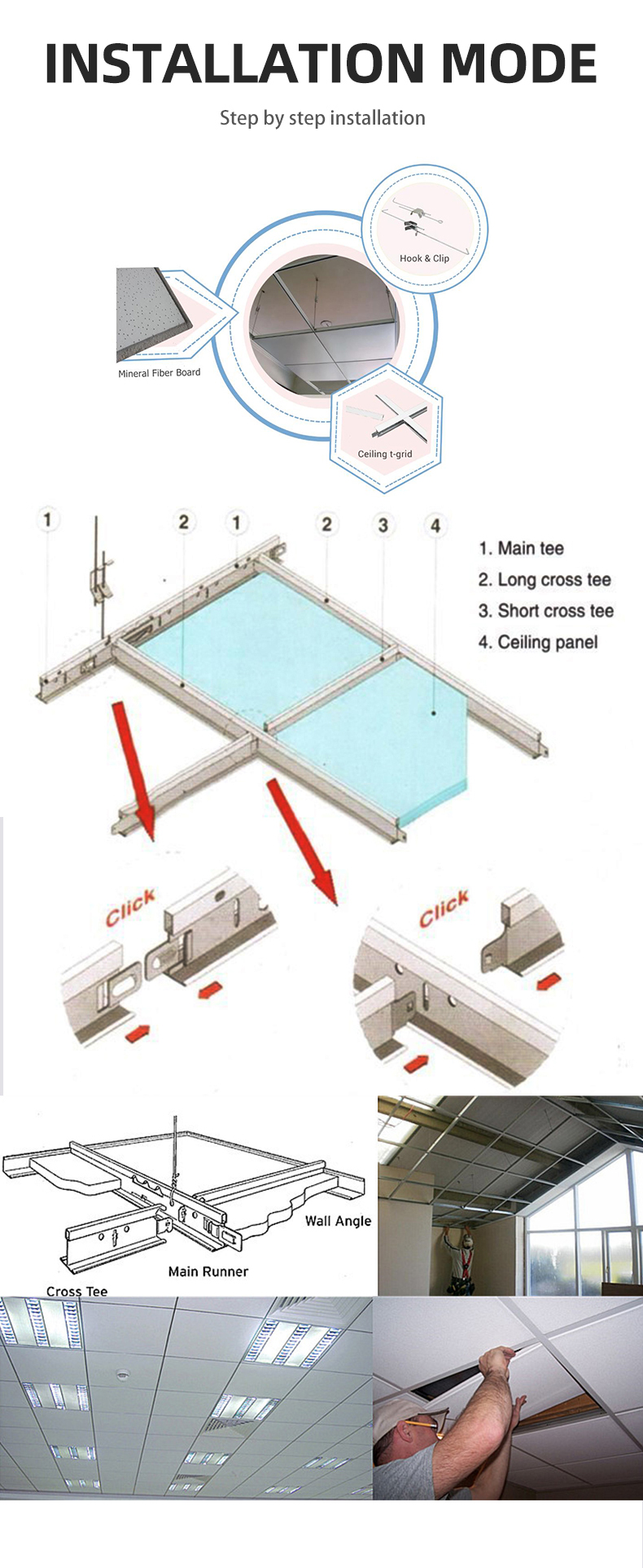 INSTALLATION MODE

Step by step installation

Hook & Clip

Mineral Fiber Board

Ceiling t-grid

1 2 1 2 3 4

1. Main tee
2. Long cross tee
3. Short cross tee
4. Ceiling panel

Click

Click

Wall Angle

Main Runner

Cross Tee