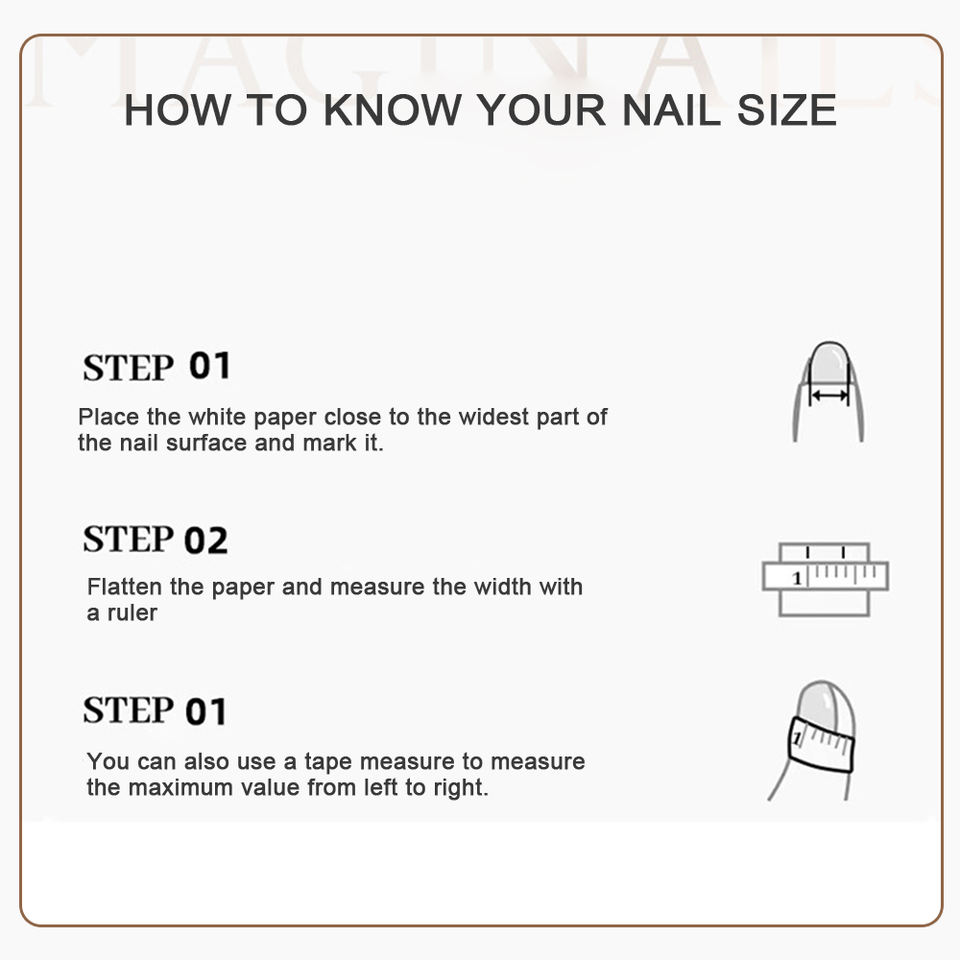 MAGINAILS

HOW TO KNOW YOUR NAIL SIZE

STEP 01

Place the white paper close to the widest part of the nail surface and mark it.

STEP 02

Flatten the paper and measure the width with a ruler

1

STEP 01

You can also use a tape measure to measure the maximum value from left to right.

1