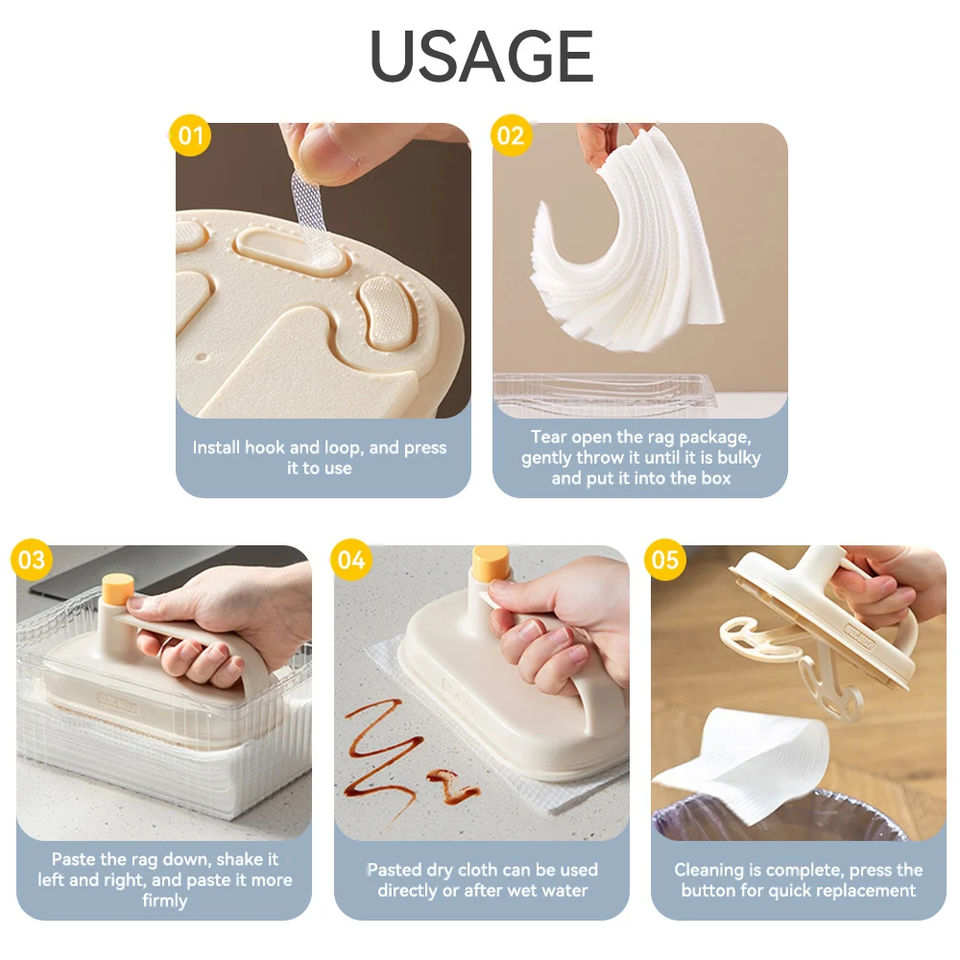 USAGE

01

Install hook and loop, and press it to use

02

Tear open the rag package, gently throw it until it is bulky and put it into the box

03

Paste the rag down, shake it left and right, and paste it more firmly

04

Pasted dry cloth can be used directly or after wet water

05

Cleaning is complete, press the button for quick replacement