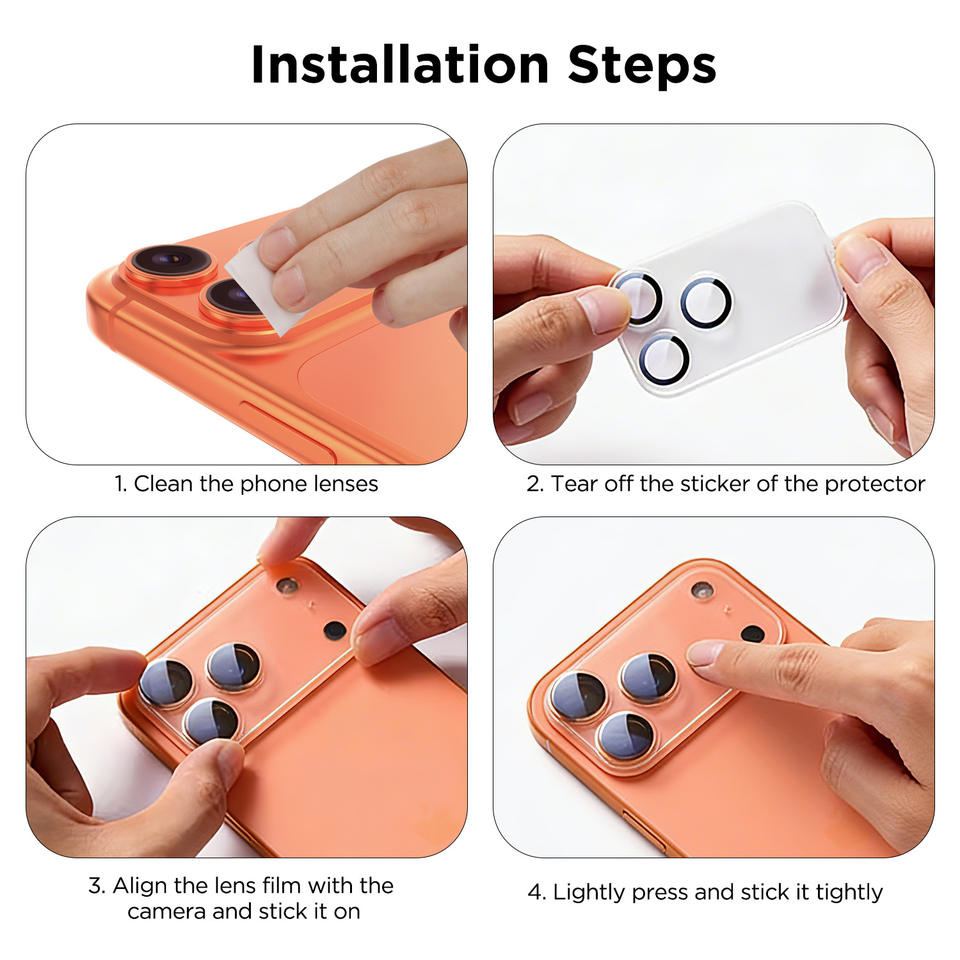 Installation Steps

1. Clean the phone lenses

2. Tear off the sticker of the protector

3. Align the lens film with the camera and stick it on

4. Lightly press and stick it tightly