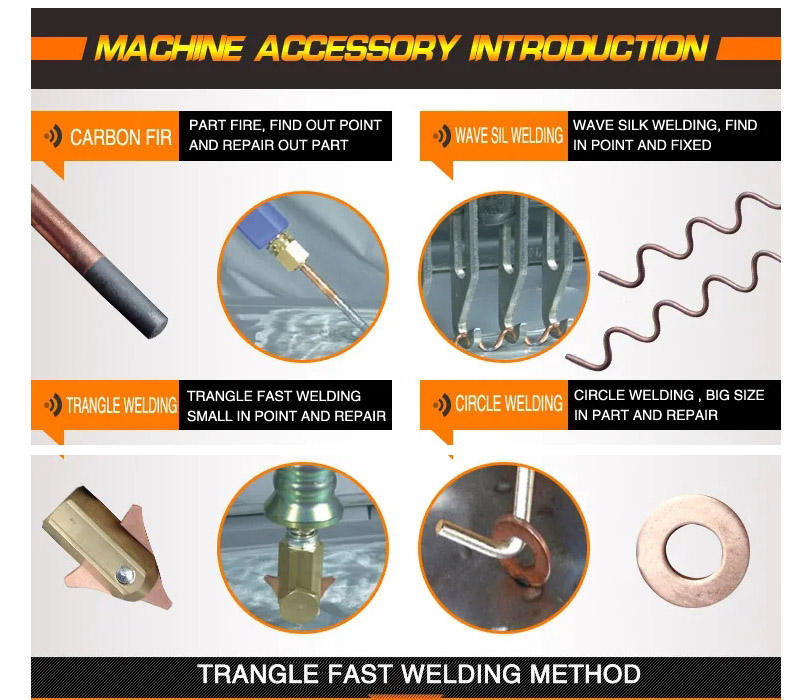 MACHINE ACCESSORY INTRODUCTION

CARBON FIR

PART FIRE, FIND OUT POINT AND REPAIR OUT PART

WAVE SIL WELDING

WAVE SILK WELDING, FIND IN POINT AND FIXED

TRANGLE WELDING

TRANGLE FAST WELDING SMALL IN POINT AND REPAIR

CIRCLE WELDING

CIRCLE WELDING , BIG SIZE IN PART AND REPAIR

TRANGLE FAST WELDING METHOD