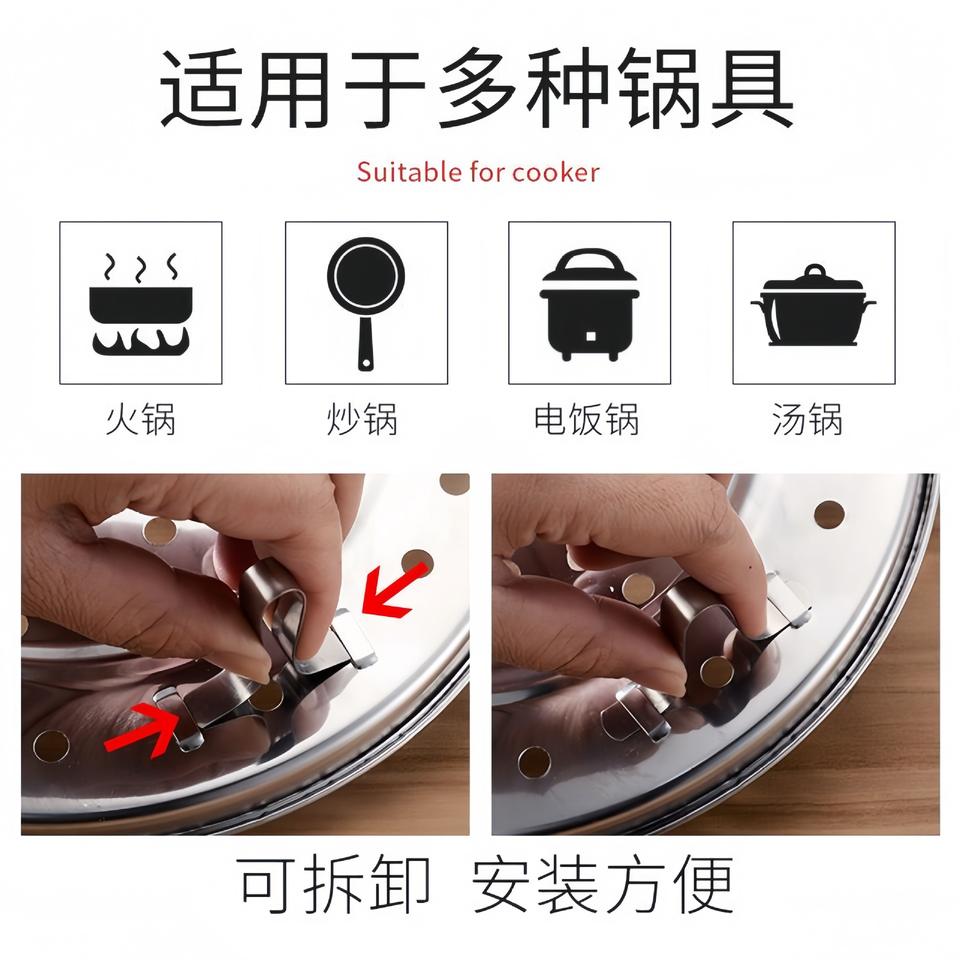 适用于多种锅具

Suitable for cooker

火锅

炒锅

电饭锅

汤锅

可拆卸 安装方便