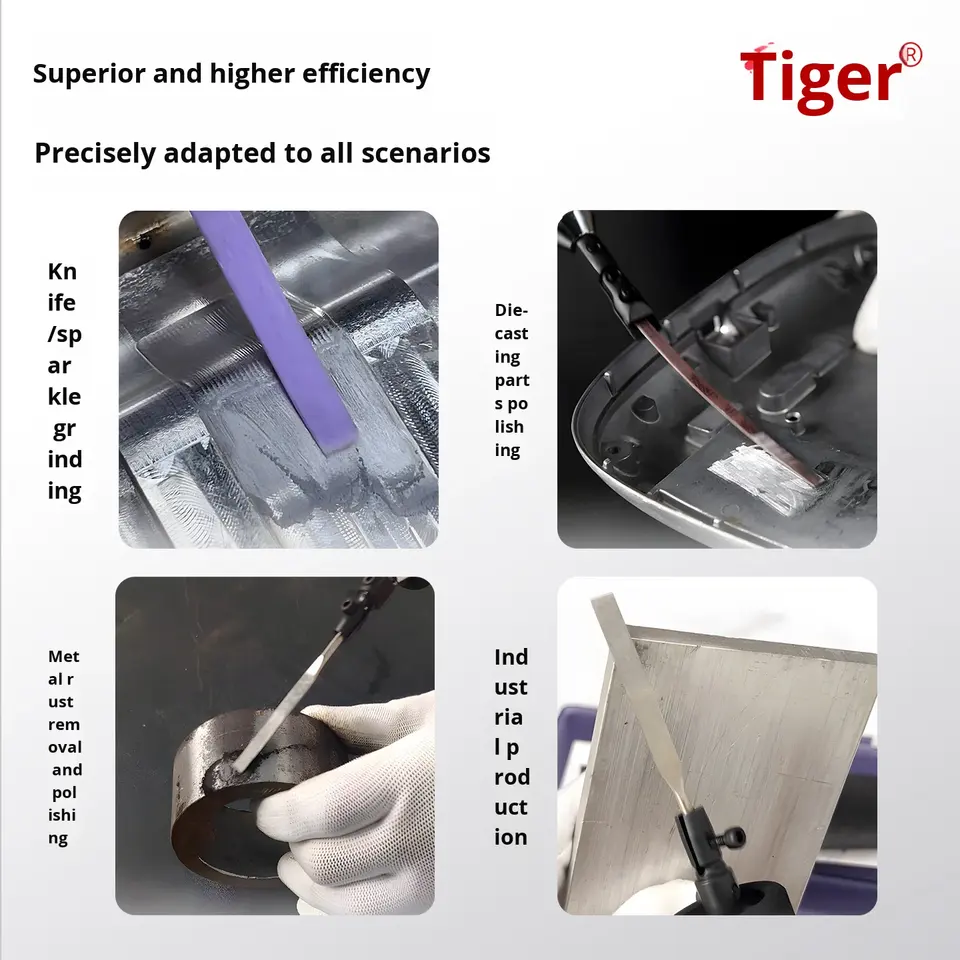 Superior and higher efficiency

Tiger®

Precisely adapted to all scenarios

Knife/sparkle grinding

Die-casting parts polishing

Metal rust removal and polishing

Industrial production