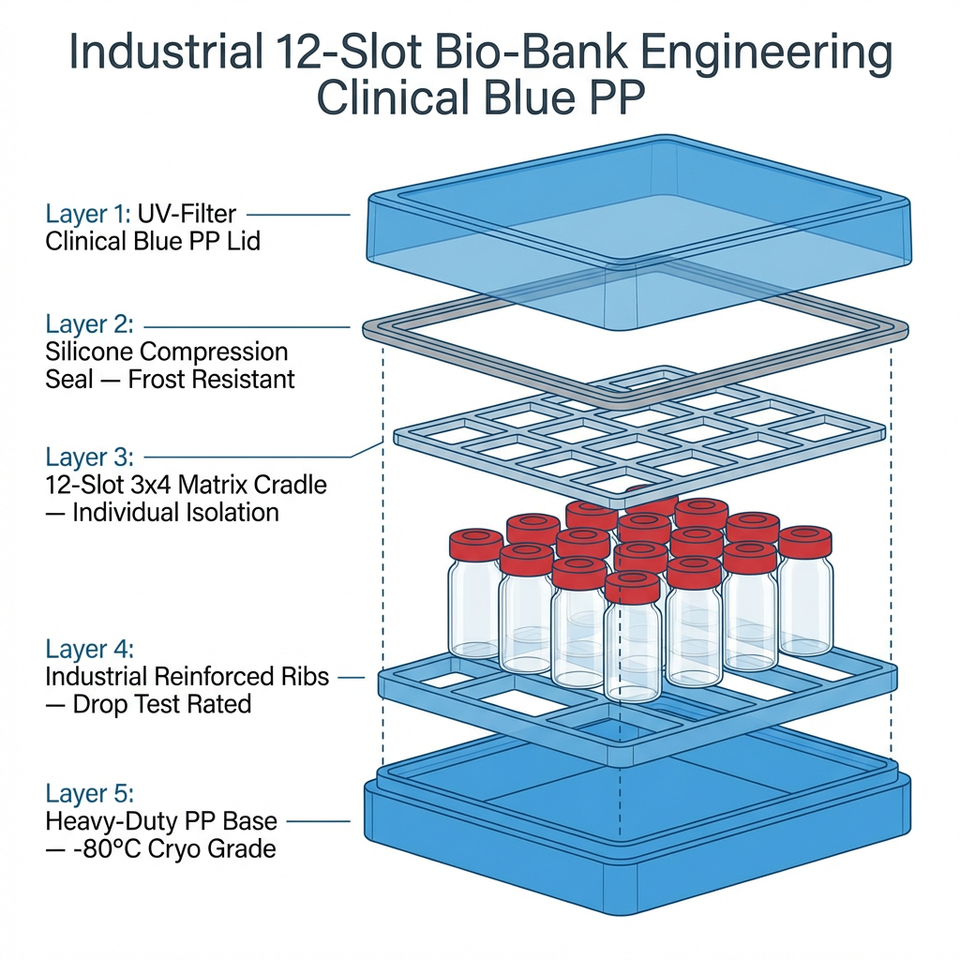 Industrial 12-Slot Bio-Bank Engineering
Clinical Blue PP

Layer 1: UV-Filter
Clinical Blue PP Lid

Layer 2:
Silicone Compression
Seal — Frost Resistant

Layer 3:
12-Slot 3x4 Matrix Cradle
— Individual Isolation

Layer 4:
Industrial Reinforced Ribs
— Drop Test Rated

Layer 5:
Heavy-Duty PP Base
— -80°C Cryo Grade