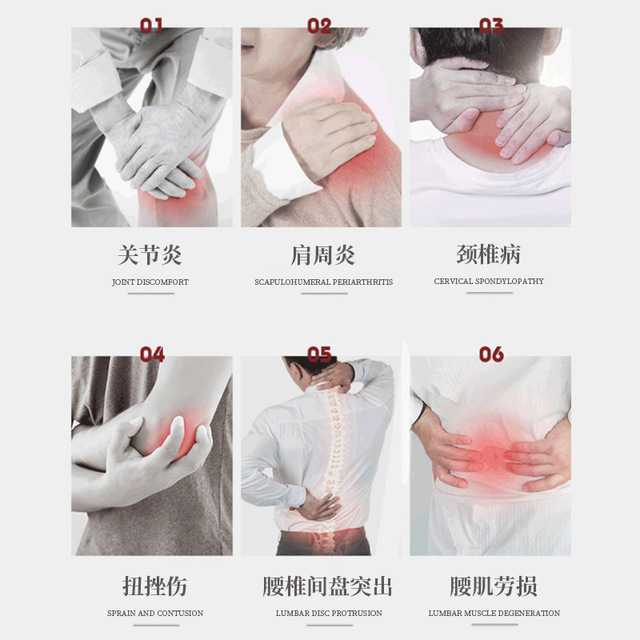 01

关节炎

JOINT DISCOMFORT

02

肩周炎

SCAPULOHUMERAL PERIARTHRITIS

03

颈椎病

CERVICAL SPONDYLOPATHY

04

扭挫伤

SPRAIN AND CONTUSION

05

腰椎间盘突出

LUMBAR DISC PROTRUSION

06

腰肌劳损

LUMBAR MUSCLE DEGENERATION