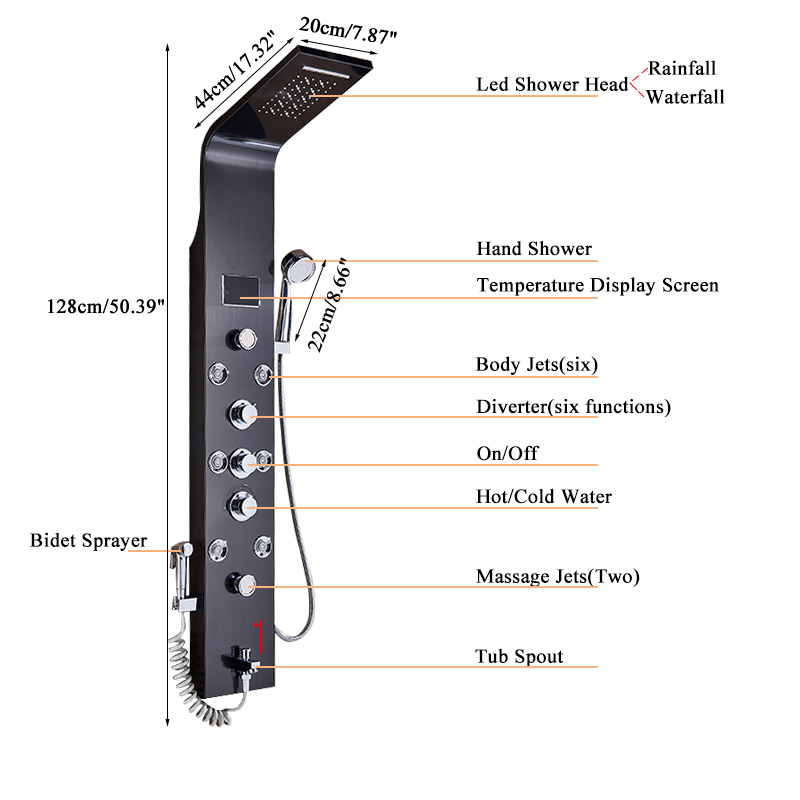 20cm/7.87"

44cm/17.32"

Led Shower Head

Rainfall

Waterfall

128cm/50.39"

Hand Shower

22cm/8.66"

Temperature Display Screen

Body Jets(six)

Diverter(six functions)

On/Off

Hot/Cold Water

Bidet Sprayer

Massage Jets(Two)

Tub Spout