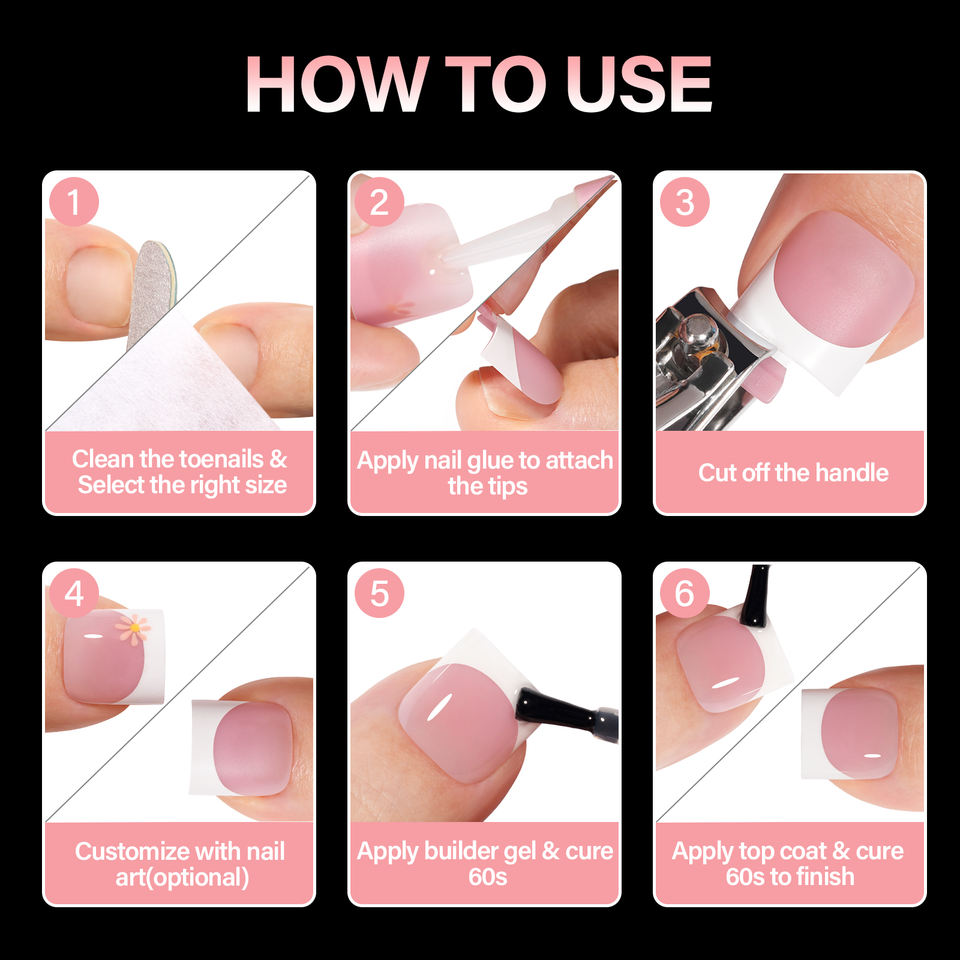 HOW TO USE

1

Clean the toenails & Select the right size

2

Apply nail glue to attach the tips

3

Cut off the handle

4

Customize with nail art(optional)

5

Apply builder gel & cure 60s

6

Apply top coat & cure 60s to finish