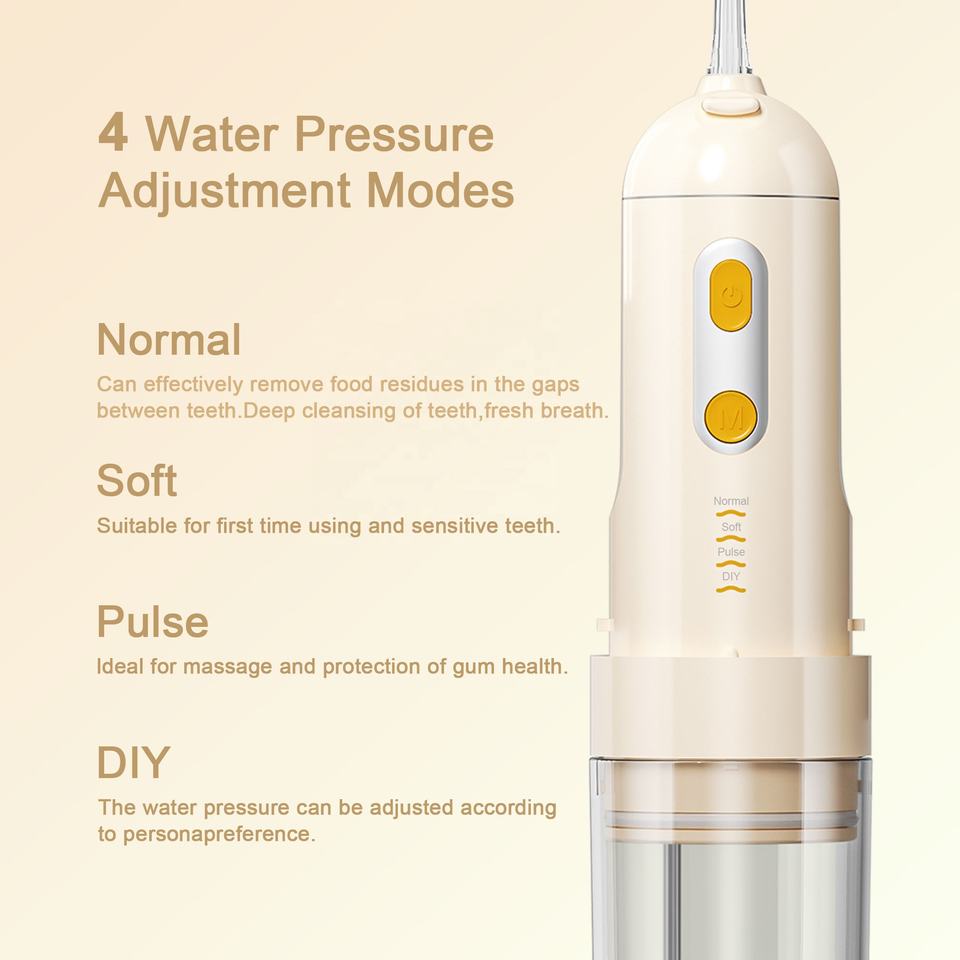 4 Water Pressure Adjustment Modes

Normal

Can effectively remove food residues in the gaps between teeth.Deep cleansing of teeth,fresh breath.

Soft

Suitable for first time using and sensitive teeth.

Pulse

Ideal for massage and protection of gum health.

DIY

The water pressure can be adjusted according to personapreference.

M

Normal
Soft
Pulse
DIY