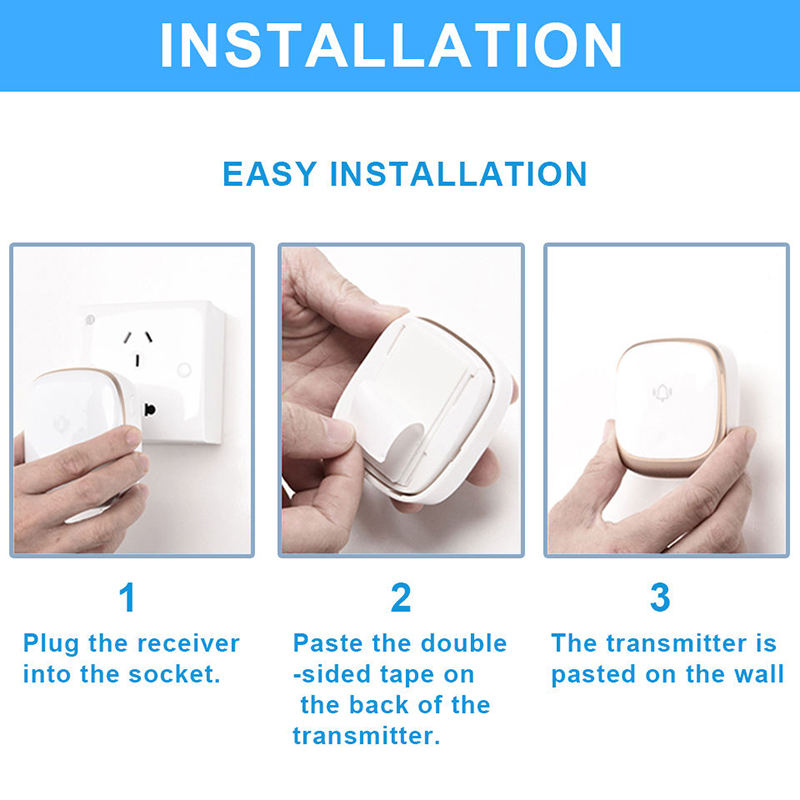 INSTALLATION

EASY INSTALLATION

1

Plug the receiver into the socket.

2

Paste the double -sided tape on the back of the transmitter.

3

The transmitter is pasted on the wall