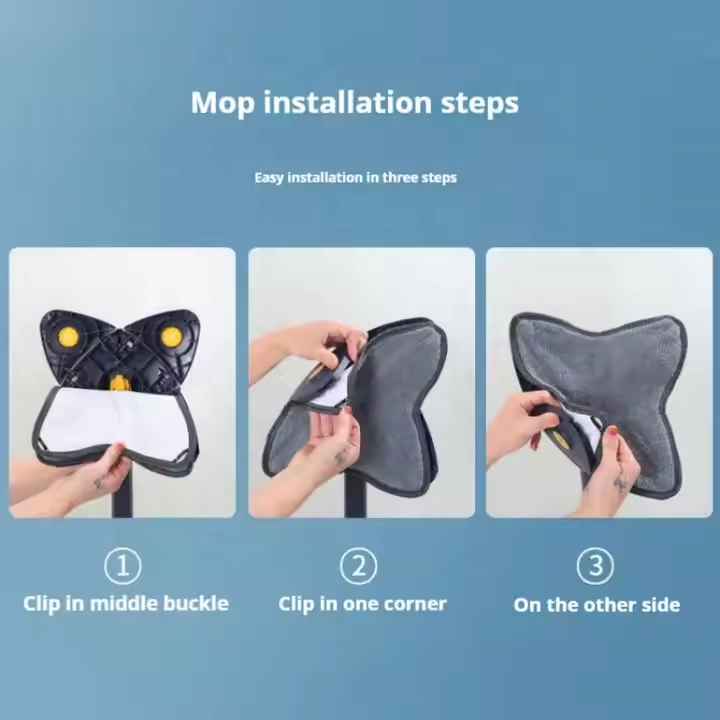 Mop installation steps

Easy installation in three steps

①
Clip in middle buckle

②
Clip in one corner

③
On the other side