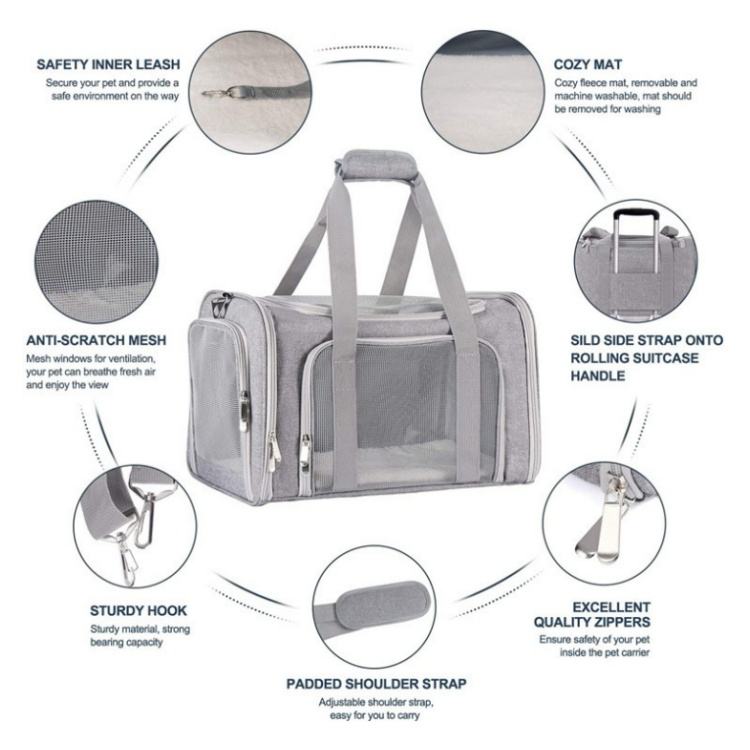 SAFETY INNER LEASH
Secure your pet and provide a safe environment on the way

COZY MAT
Cozy fleece mat, removable and machine washable, mat should be removed for washing

ANTI-SCRATCH MESH
Mesh windows for ventilation, your pet can breathe fresh air and enjoy the view

SILD SIDE STRAP ONTO ROLLING SUITCASE HANDLE

STURDY HOOK
Sturdy material, strong bearing capacity

EXCELLENT QUALITY ZIPPERS
Ensure safety of your pet inside the pet carrier

PADDED SHOULDER STRAP
Adjustable shoulder strap, easy for you to carry