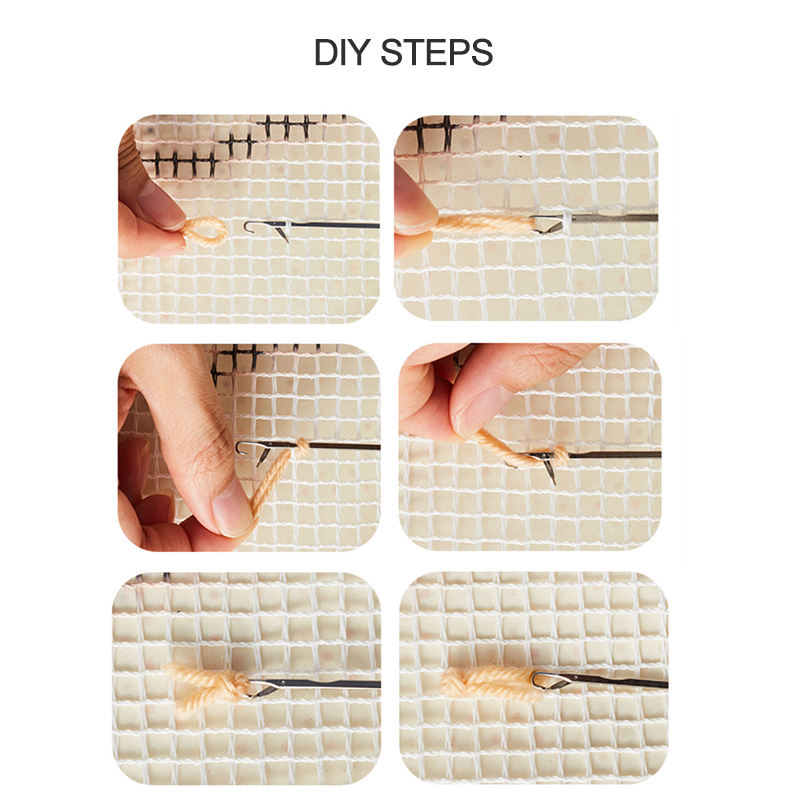 DIY STEPS