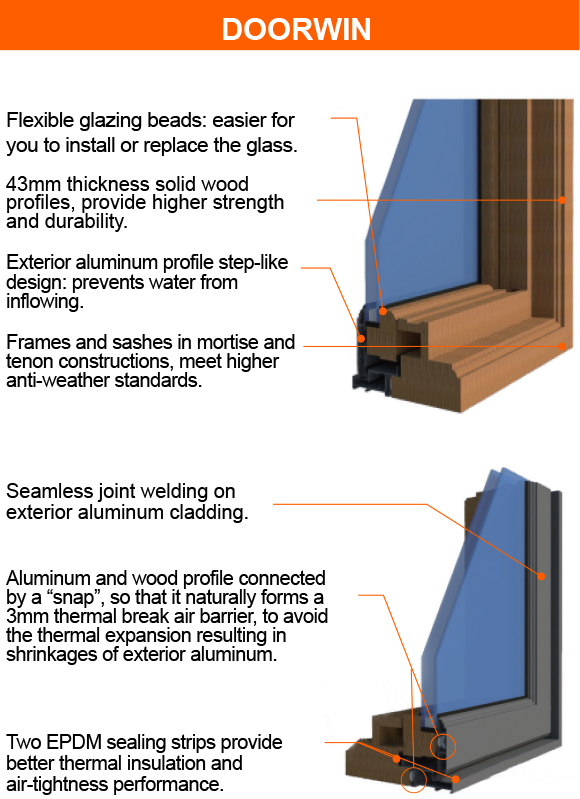 DOORWIN

Flexible glazing beads: easier for you to install or replace the glass.

43mm thickness solid wood profiles, provide higher strength and durability.

Exterior aluminum profile step-like design: prevents water from inflowing.

Frames and sashes in mortise and tenon constructions, meet higher anti-weather standards.

Seamless joint welding on exterior aluminum cladding.

Aluminum and wood profile connected by a “snap”, so that it naturally forms a 3mm thermal break air barrier, to avoid the thermal expansion resulting in shrinkages of exterior aluminum.

Two EPDM sealing strips provide better thermal insulation and air-tightness performance.