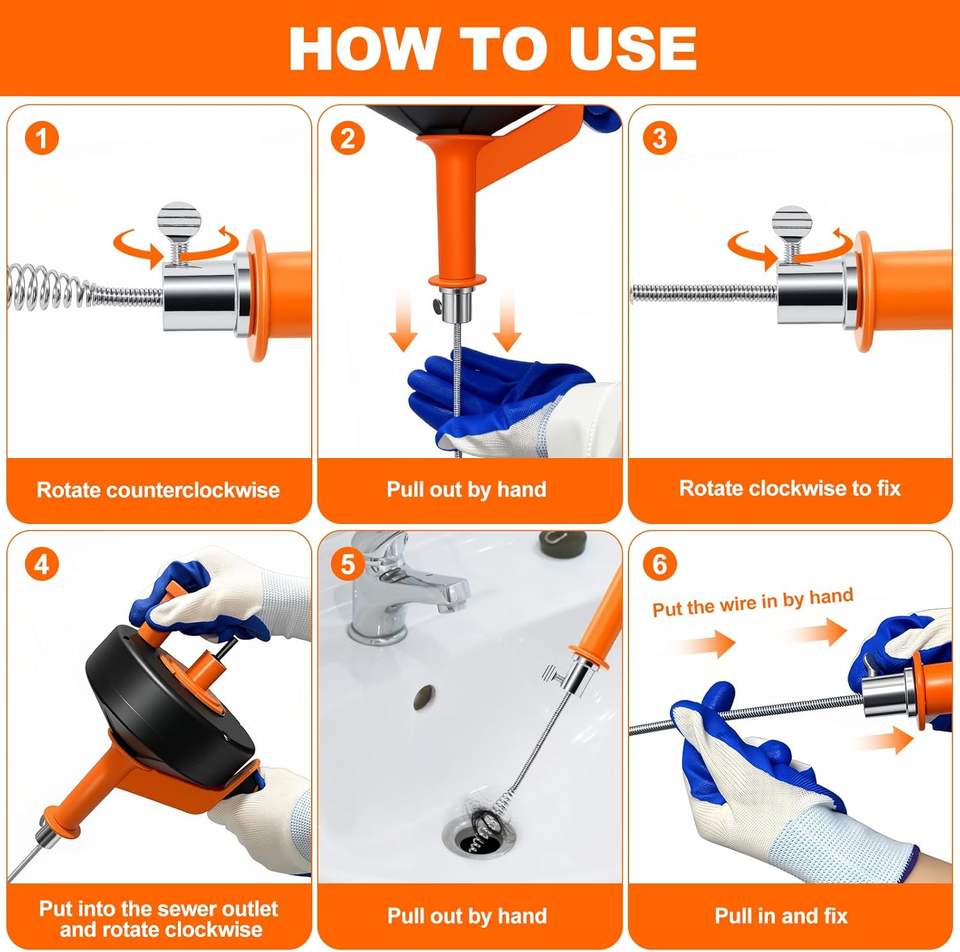 HOW TO USE

1

Rotate counterclockwise

2

Pull out by hand

3

Rotate clockwise to fix

4

Put into the sewer outlet and rotate clockwise

5

Pull out by hand

6

Put the wire in by hand

Pull in and fix