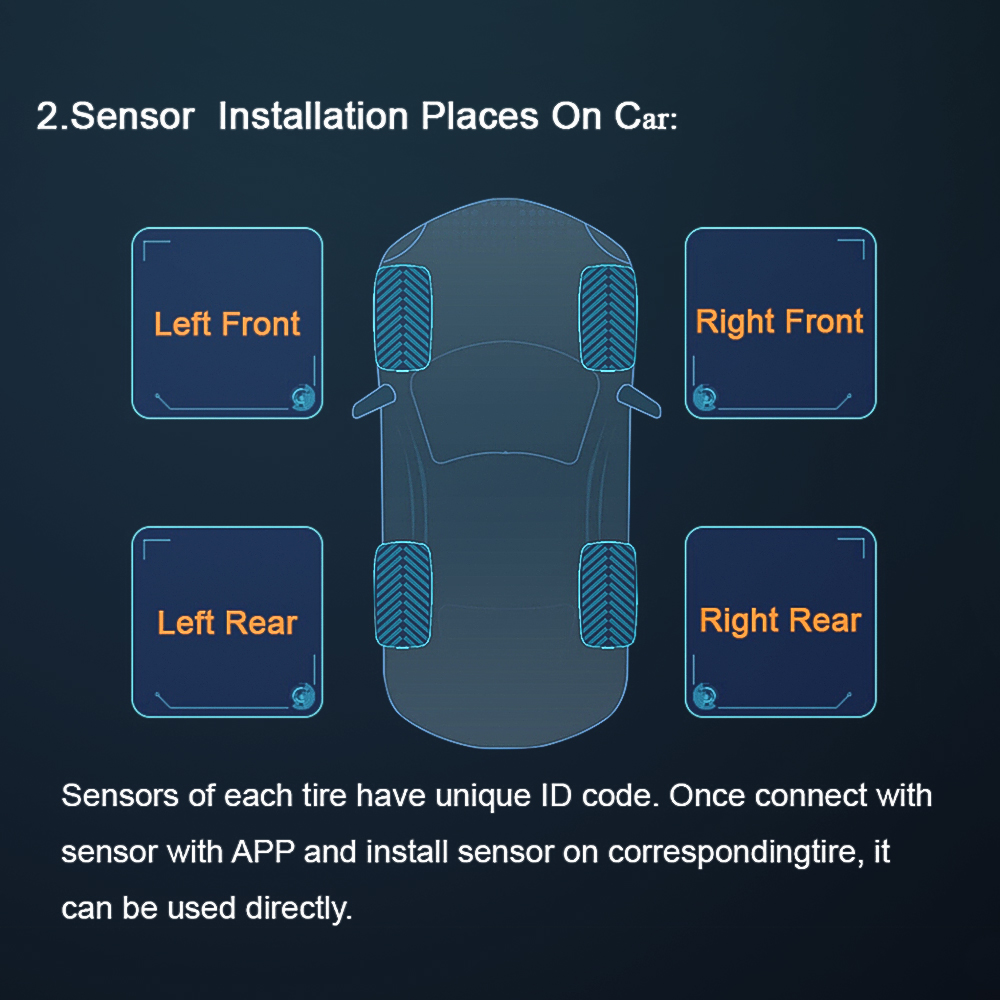 2.Sensor Installation Places On Car:

Left Front

Right Front

Left Rear

Right Rear

Sensors of each tire have unique ID code. Once connect with sensor with APP and install sensor on correspondingtire, it can be used directly.