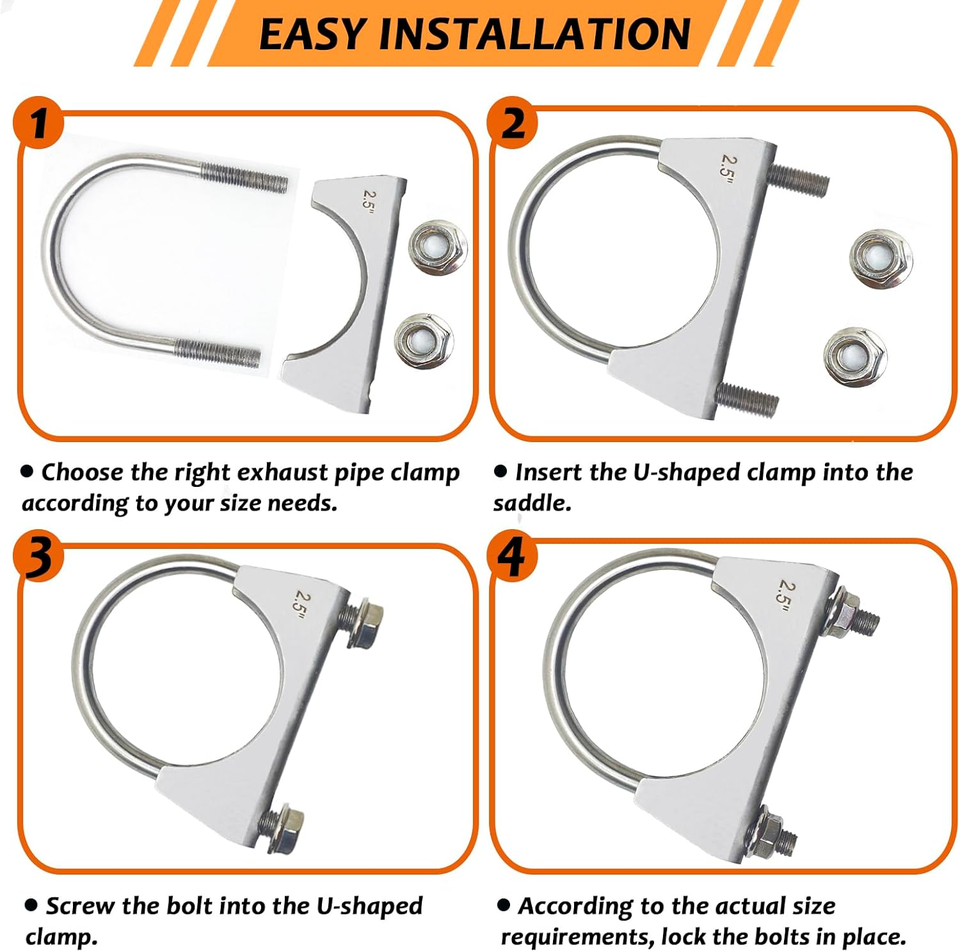 EASY INSTALLATION

1

2.5"

● Choose the right exhaust pipe clamp according to your size needs.

2

2.5"

● Insert the U-shaped clamp into the saddle.

3

2.5"

● Screw the bolt into the U-shaped clamp.

4

2.5"

● According to the actual size requirements, lock the bolts in place.