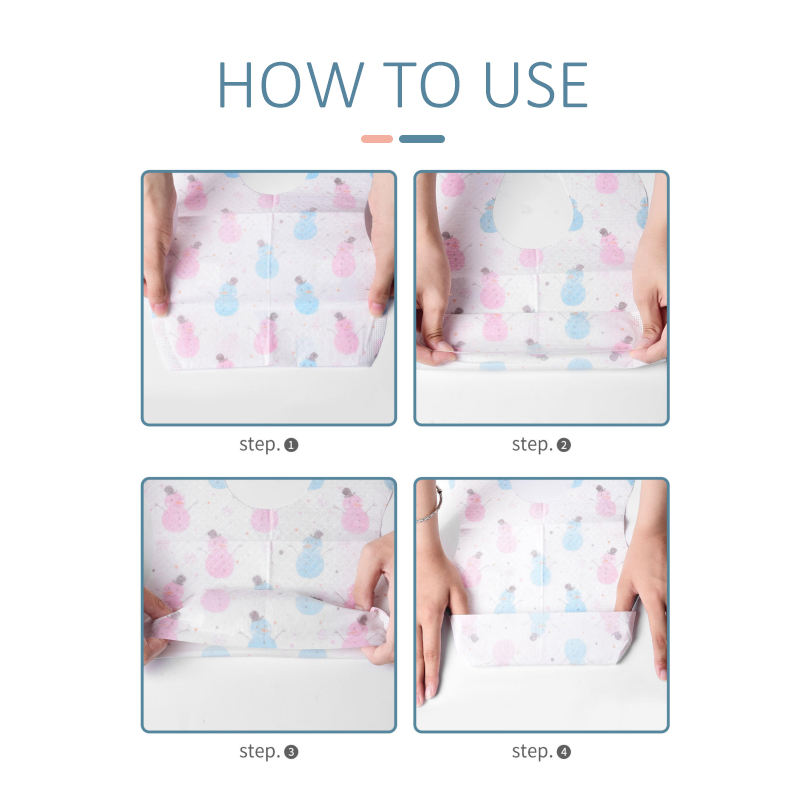 HOW TO USE

step. ❶

step. ❷

step. ❸

step. ❹