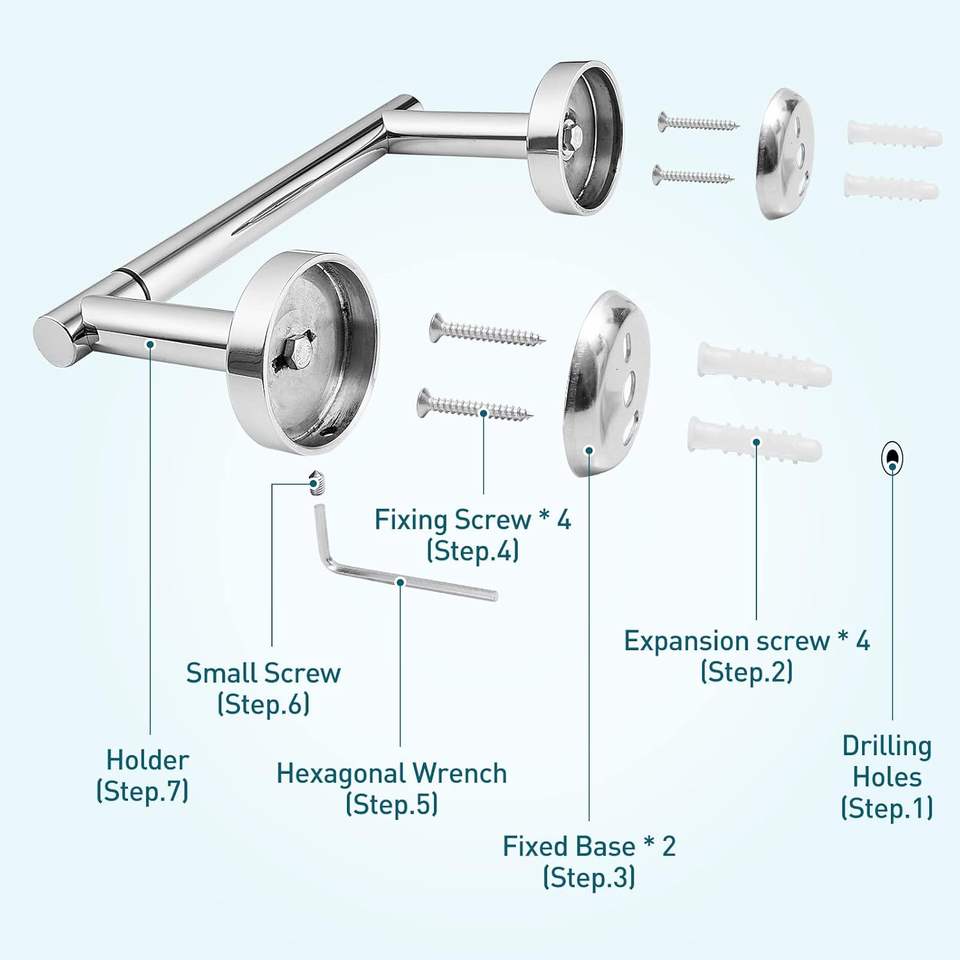 Fixing Screw * 4
(Step.4)

Expansion screw * 4
(Step.2)

Small Screw
(Step.6)

Holder
(Step.7)

Hexagonal Wrench
(Step.5)

Drilling
Holes
(Step.1)

Fixed Base * 2
(Step.3)