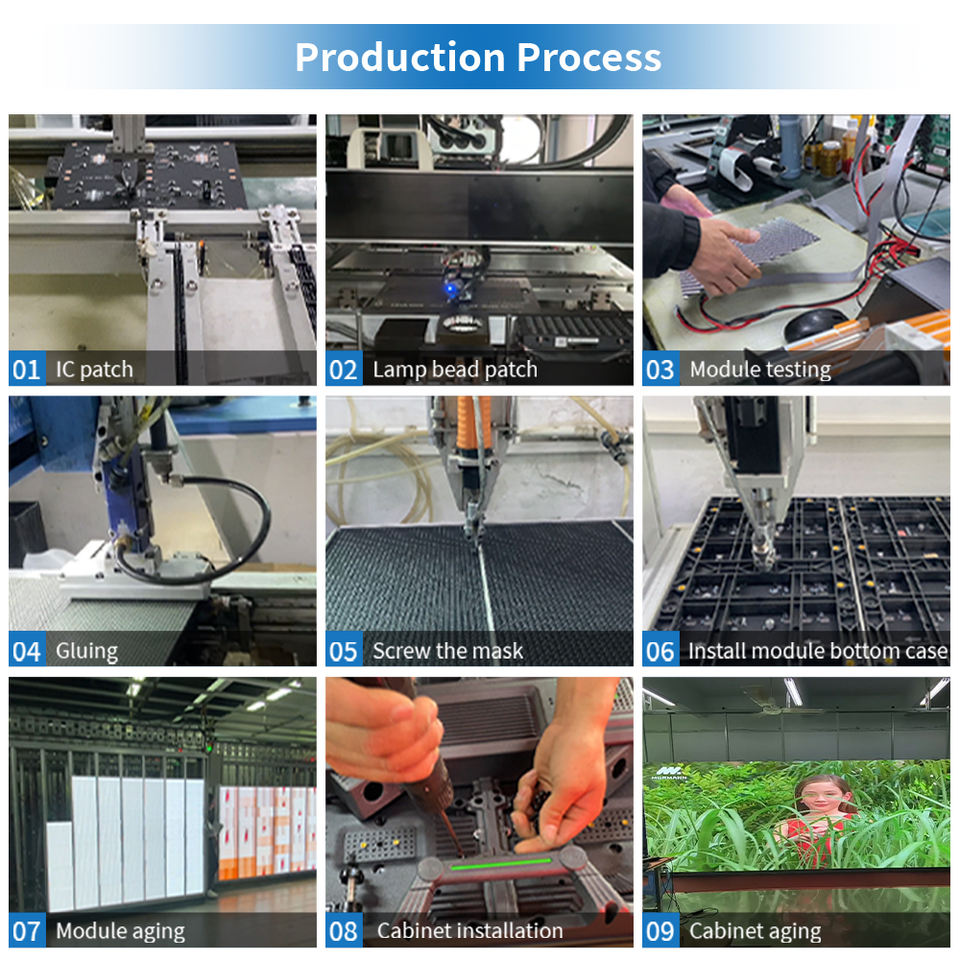 Production Process

01 IC patch

02 Lamp bead patch

03 Module testing

04 Gluing

05 Screw the mask

06 Install module bottom case

07 Module aging

08 Cabinet installation

09 Cabinet aging