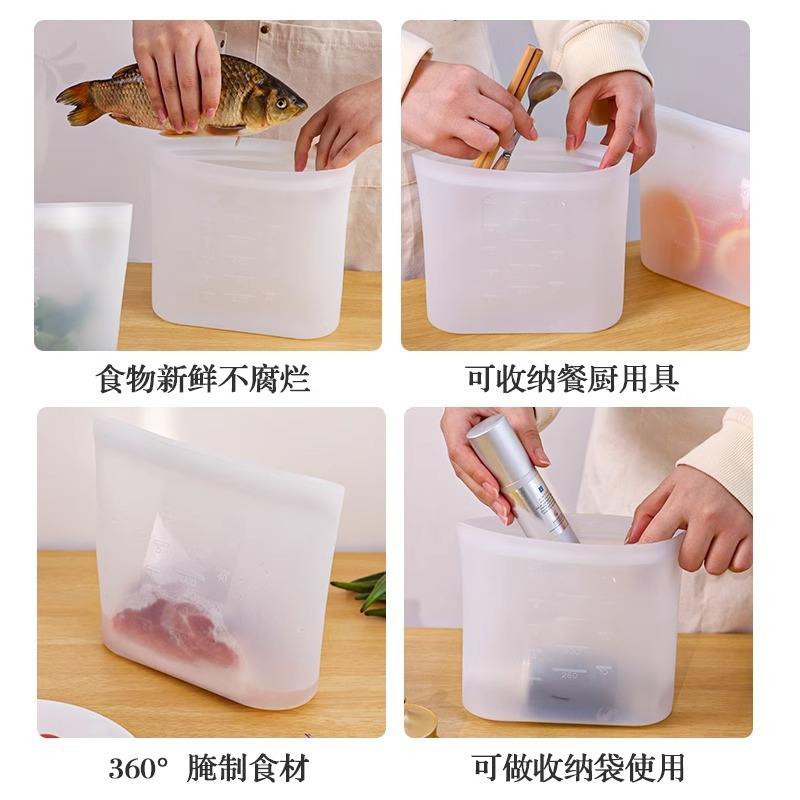 食物新鲜不腐烂

可收纳餐厨用具

360° 腌制食材

可做收纳袋使用