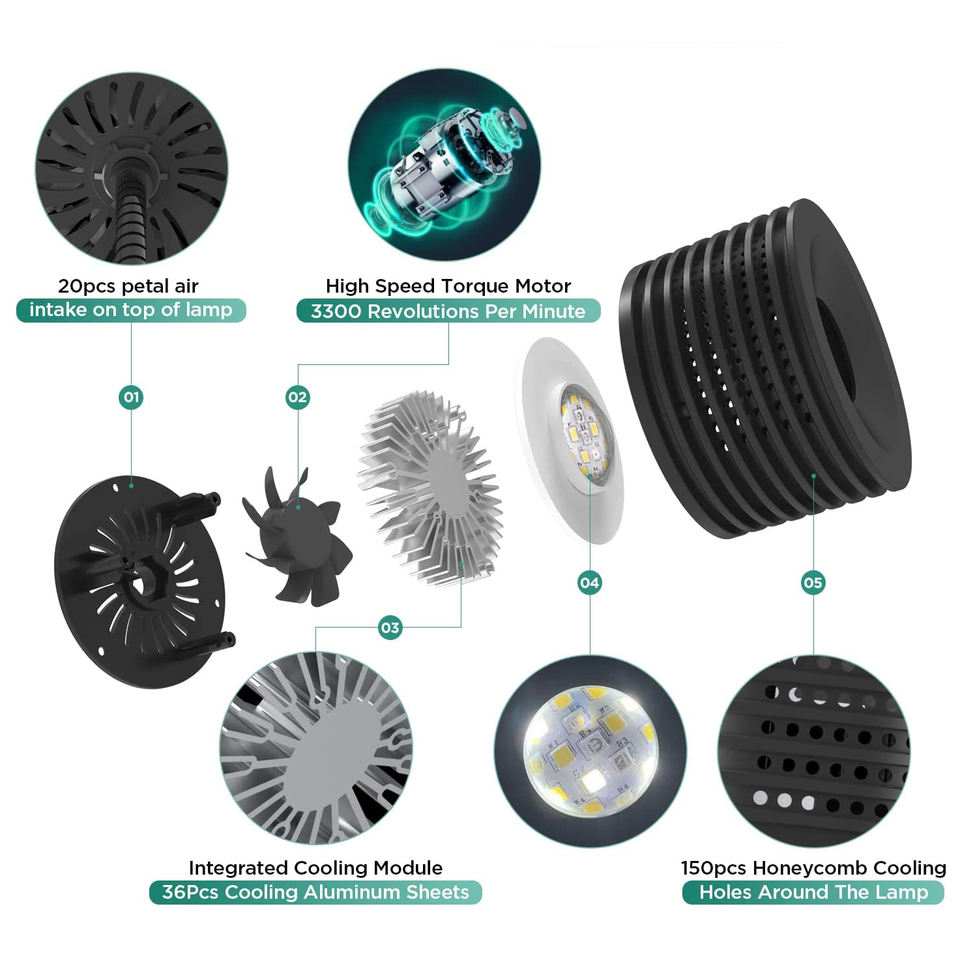 20pcs petal air
intake on top of lamp

High Speed Torque Motor
3300 Revolutions Per Minute

01

02

03

04

05

Integrated Cooling Module
36Pcs Cooling Aluminum Sheets

150pcs Honeycomb Cooling
Holes Around The Lamp