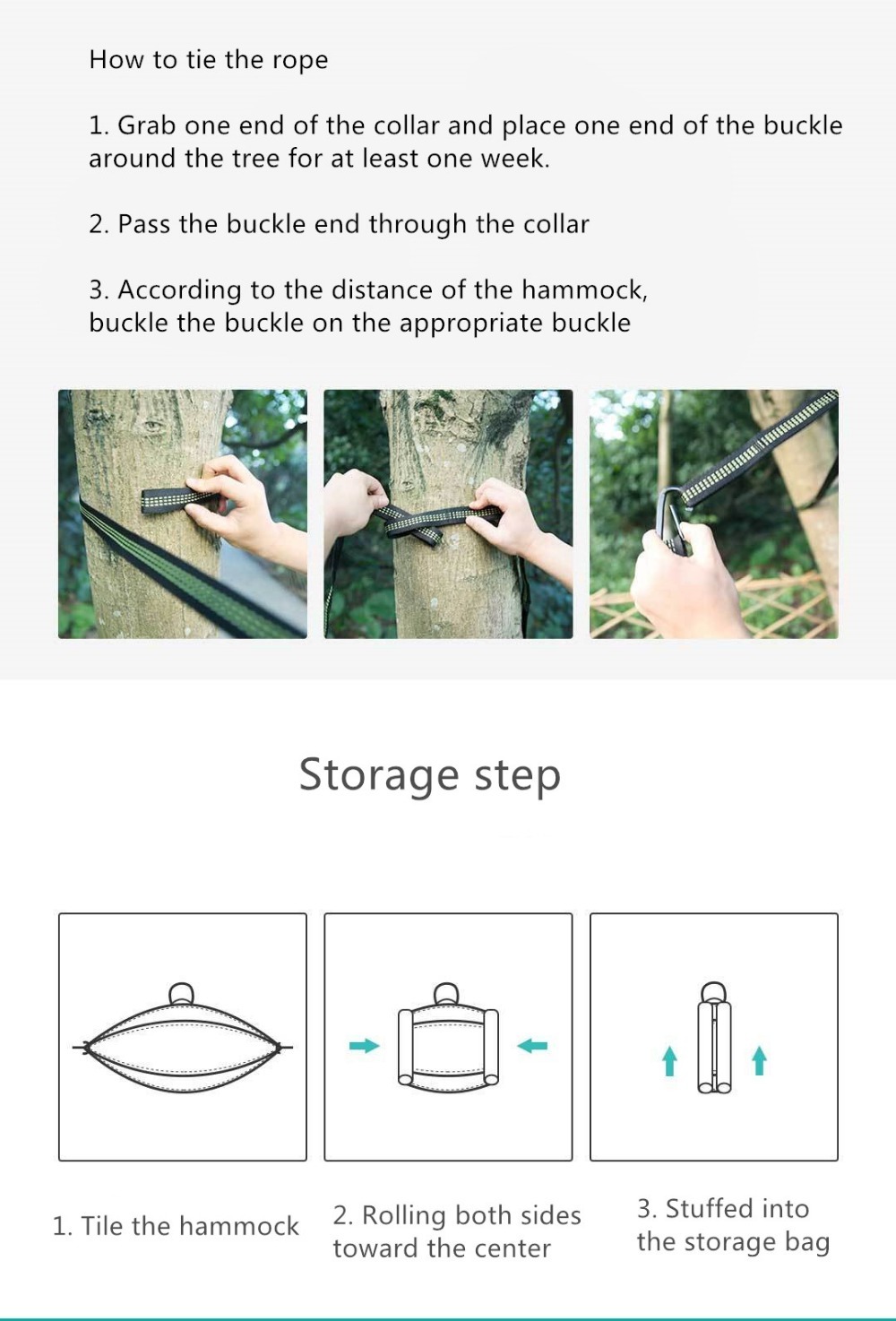 How to tie the rope

1. Grab one end of the collar and place one end of the buckle around the tree for at least one week.

2. Pass the buckle end through the collar

3. According to the distance of the hammock, buckle the buckle on the appropriate buckle

Storage step

1. Tile the hammock

2. Rolling both sides toward the center

3. Stuffed into the storage bag