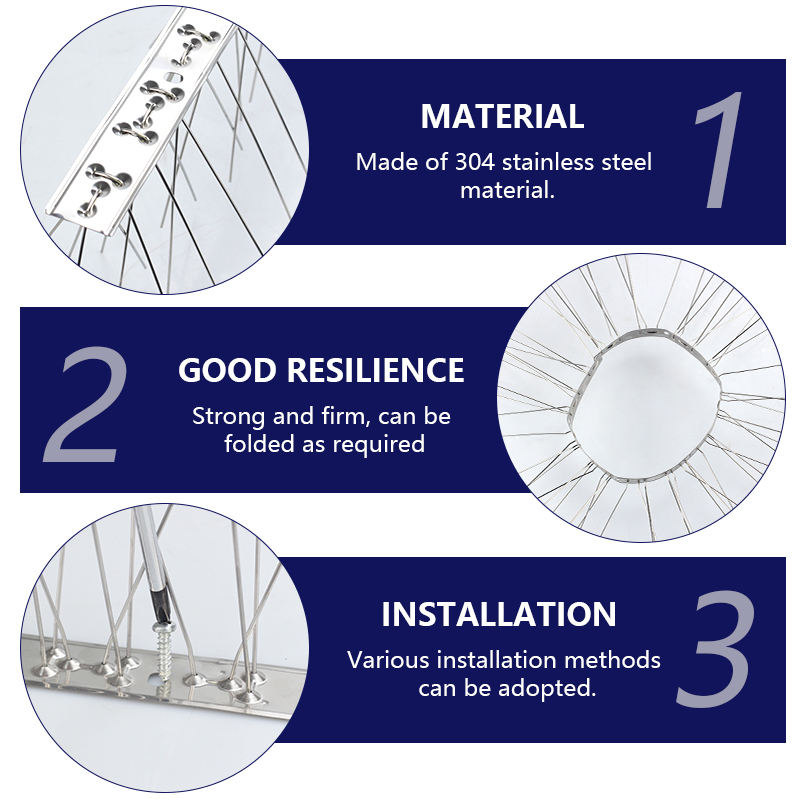 MATERIAL

Made of 304 stainless steel material.

1

2

GOOD RESILIENCE

Strong and firm, can be folded as required

INSTALLATION

Various installation methods can be adopted.

3