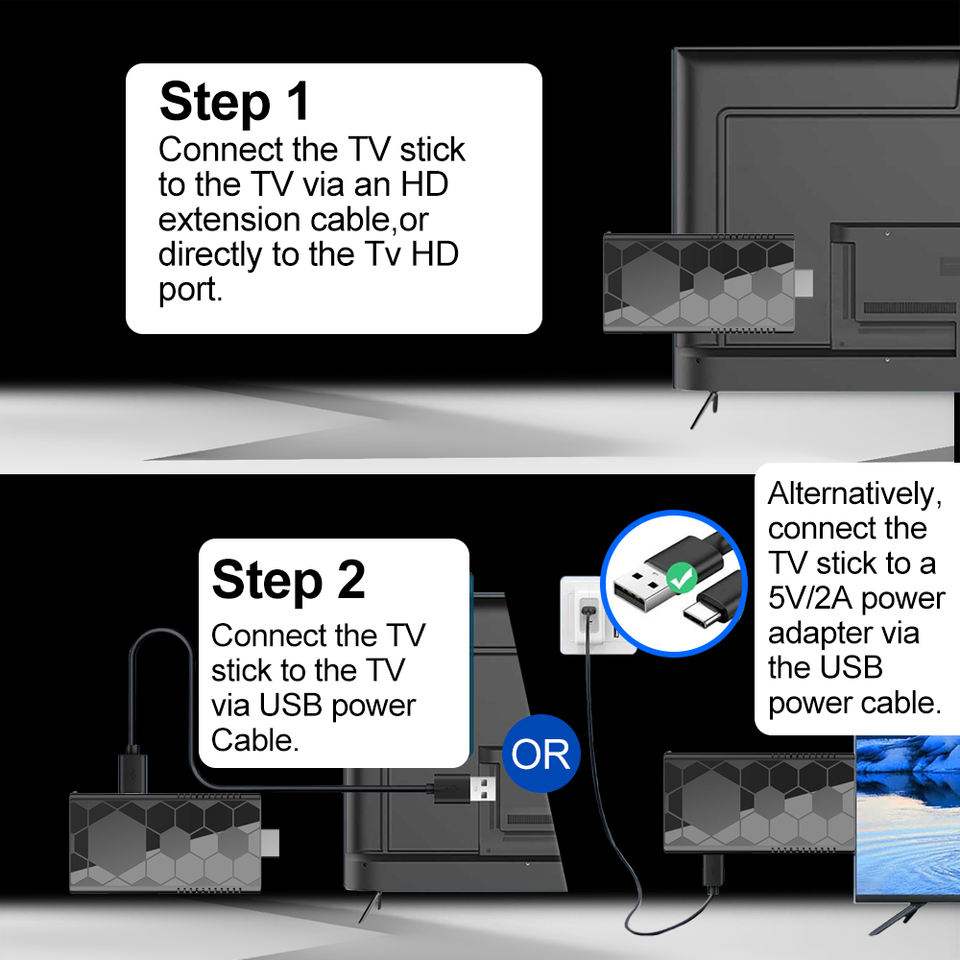 Step 1
Connect the TV stick to the TV via an HD extension cable,or directly to the Tv HD port.

Step 2
Connect the TV stick to the TV via USB power Cable.

OR

Alternatively, connect the TV stick to a 5V/2A power adapter via the USB power cable.