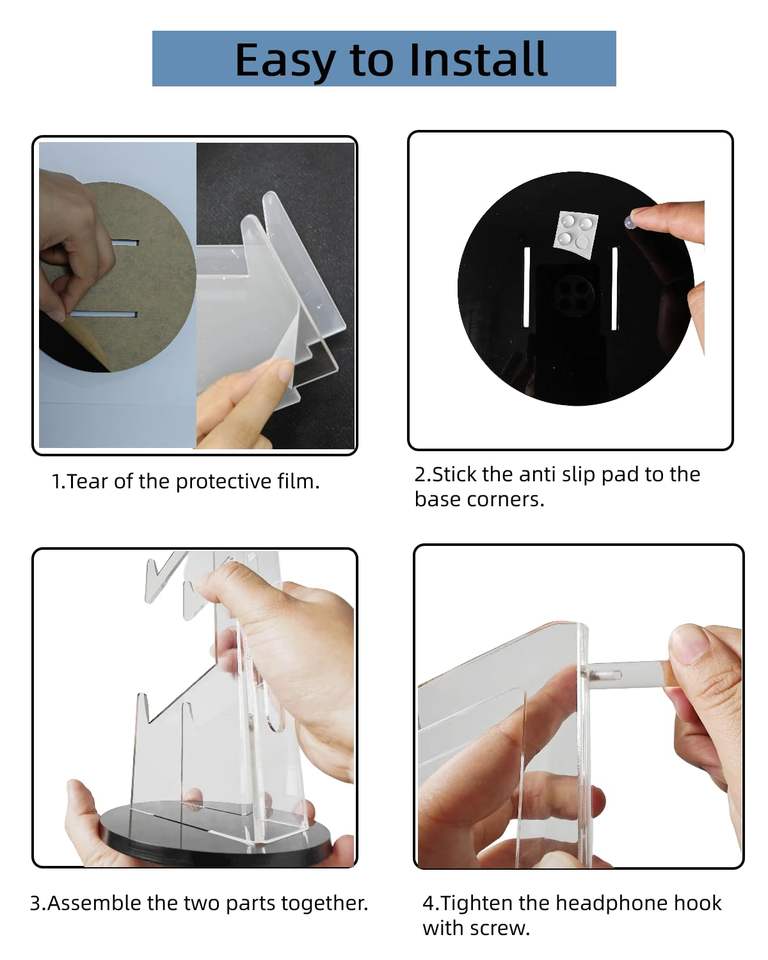 Easy to Install

1.Tear of the protective film.

2.Stick the anti slip pad to the base corners.

3.Assemble the two parts together.

4.Tighten the headphone hook with screw.