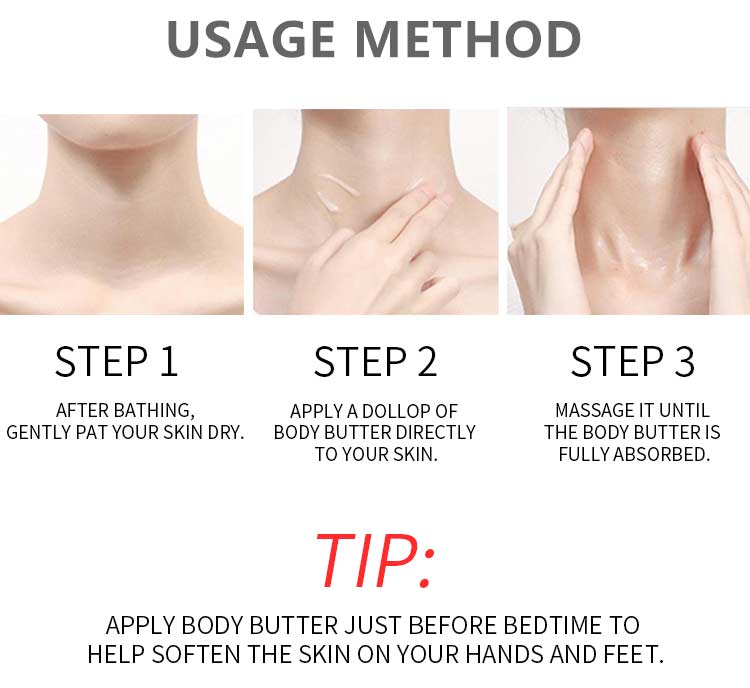 USAGE METHOD

STEP 1

AFTER BATHING, GENTLY PAT YOUR SKIN DRY.

STEP 2

APPLY A DOLLOP OF BODY BUTTER DIRECTLY TO YOUR SKIN.

STEP 3

MASSAGE IT UNTIL THE BODY BUTTER IS FULLY ABSORBED.

TIP:

APPLY BODY BUTTER JUST BEFORE BEDTIME TO HELP SOFTEN THE SKIN ON YOUR HANDS AND FEET.